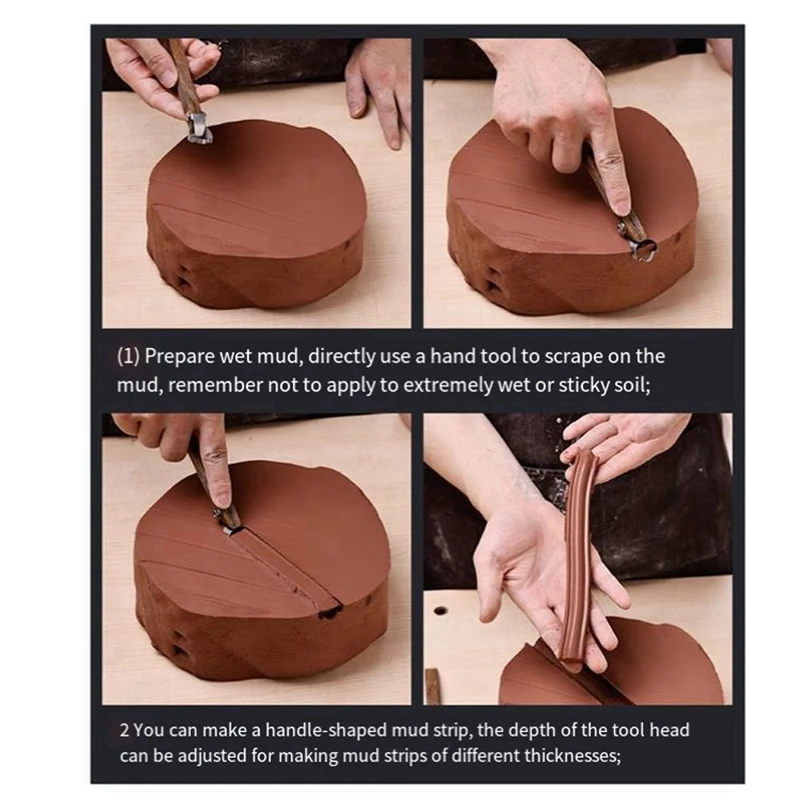 (1) Prepare wet mud, directly use a hand tool to scrape on the mud, remember not to apply to extremely wet or sticky soil;

2 You can make a handle-shaped mud strip, the depth of the tool head can be adjusted for making mud strips of different thicknesses;