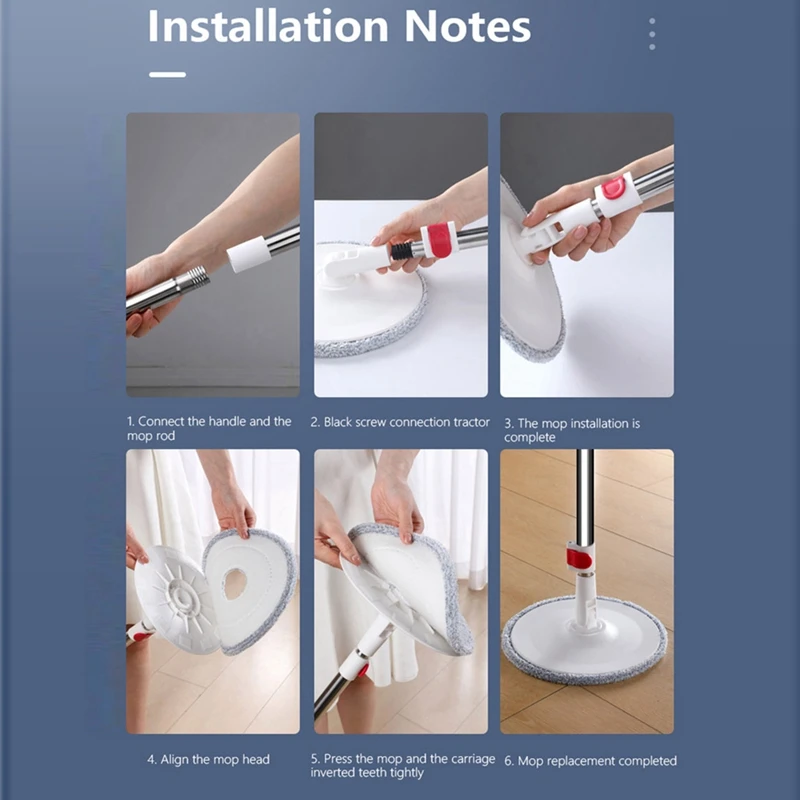 Installation Notes

1. Connect the handle and the mop rod

2. Black screw connection tractor

3. The mop installation is complete

4. Align the mop head

5. Press the mop and the carriage inverted teeth tightly

6. Mop replacement completed