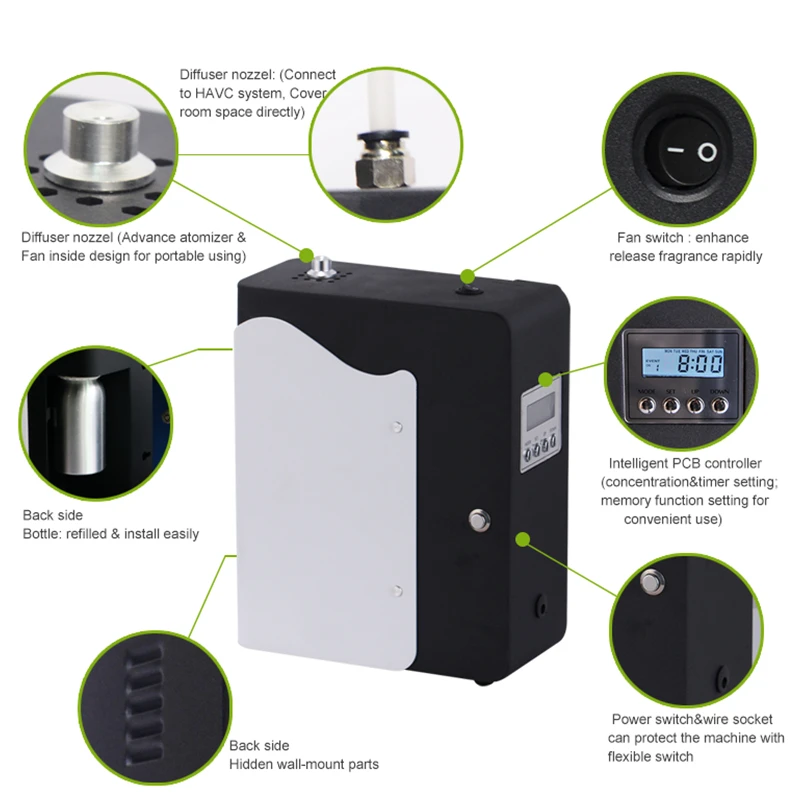 Diffuser nozzel: (Connect to HAVC system, Cover room space directly)

Diffuser nozzel (Advance atomizer & Fan inside design for portable using)

Fan switch : enhance release fragrance rapidly

MON TUE WED THU FRI SAT SUN
EVENT 1 8:00
MODE SET UP DOWN

Intelligent PCB controller (concentration&timer setting; memory function setting for convenient use)

Back side
Bottle: refilled & install easily

Power switch&wire socket can protect the machine with flexible switch

Back side
Hidden wall-mount parts