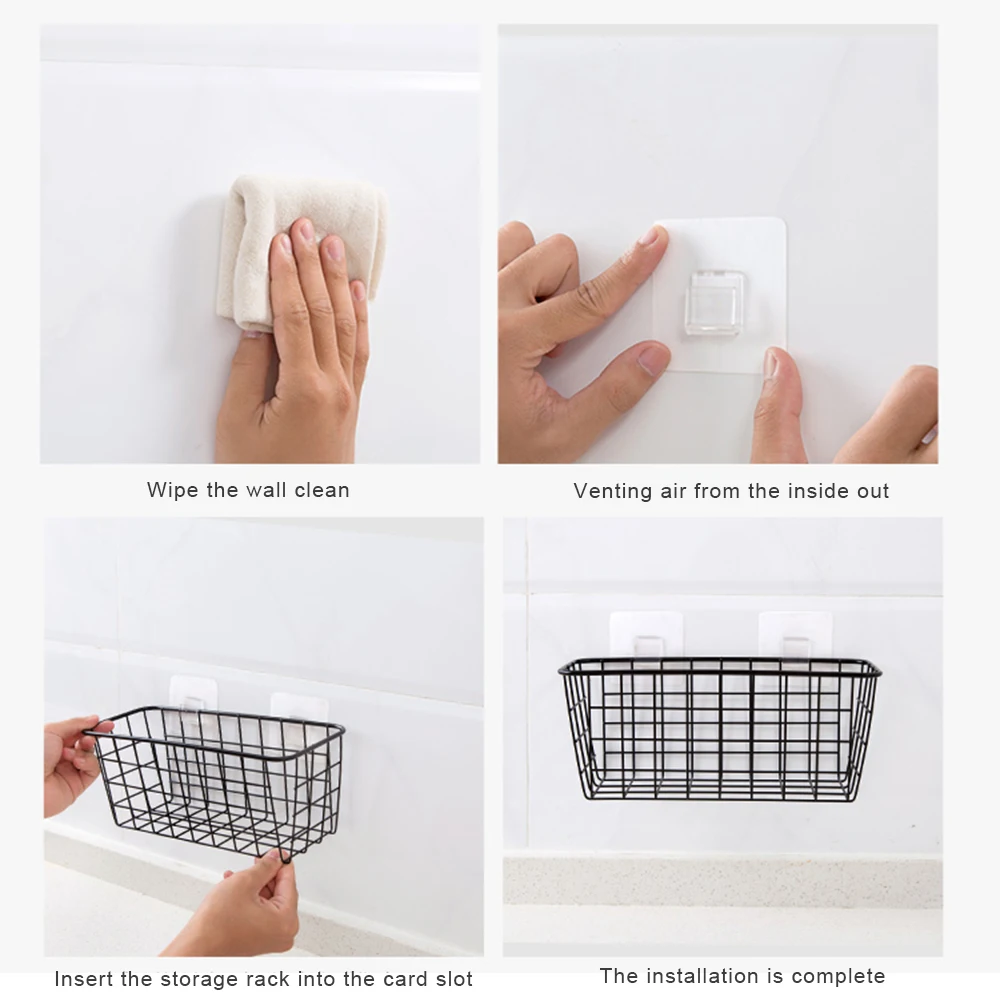 Wipe the wall clean

Venting air from the inside out

Insert the storage rack into the card slot

The installation is complete