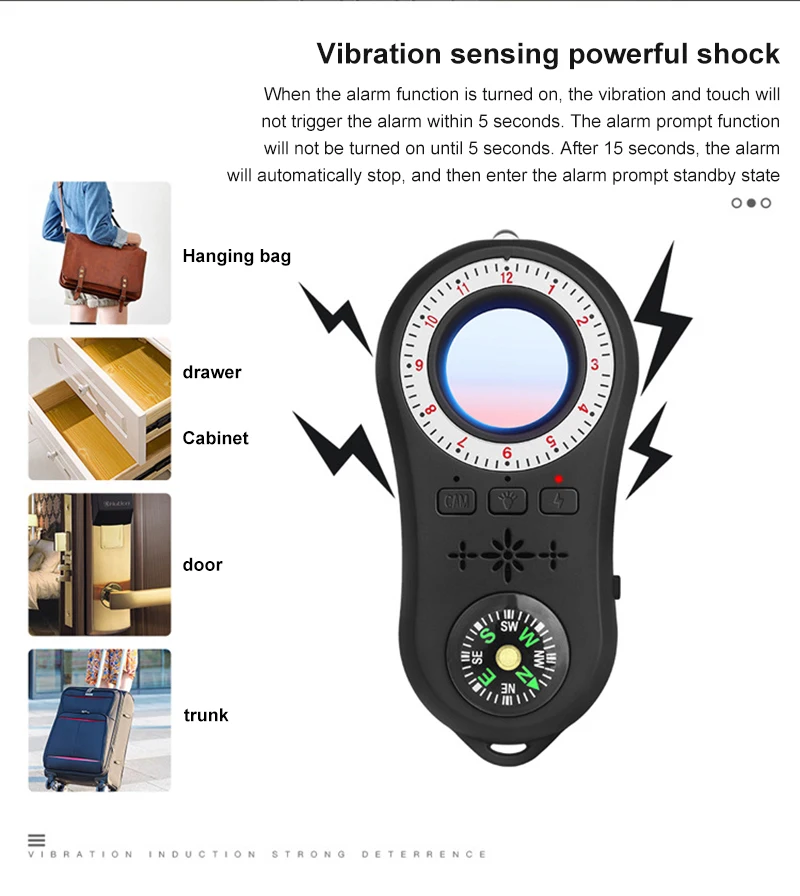 Vibration sensing powerful shock

When the alarm function is turned on, the vibration and touch will not trigger the alarm within 5 seconds. The alarm prompt function will not be turned on until 5 seconds. After 15 seconds, the alarm will automatically stop, and then enter the alarm prompt standby state

Hanging bag

drawer

Cabinet

door

trunk

12 1 2 3 4 5 6 7 8 9 10 11

CAM

SW W NW N NE E SE S

VIBRATION INDUCTION STRONG DETERRENCE