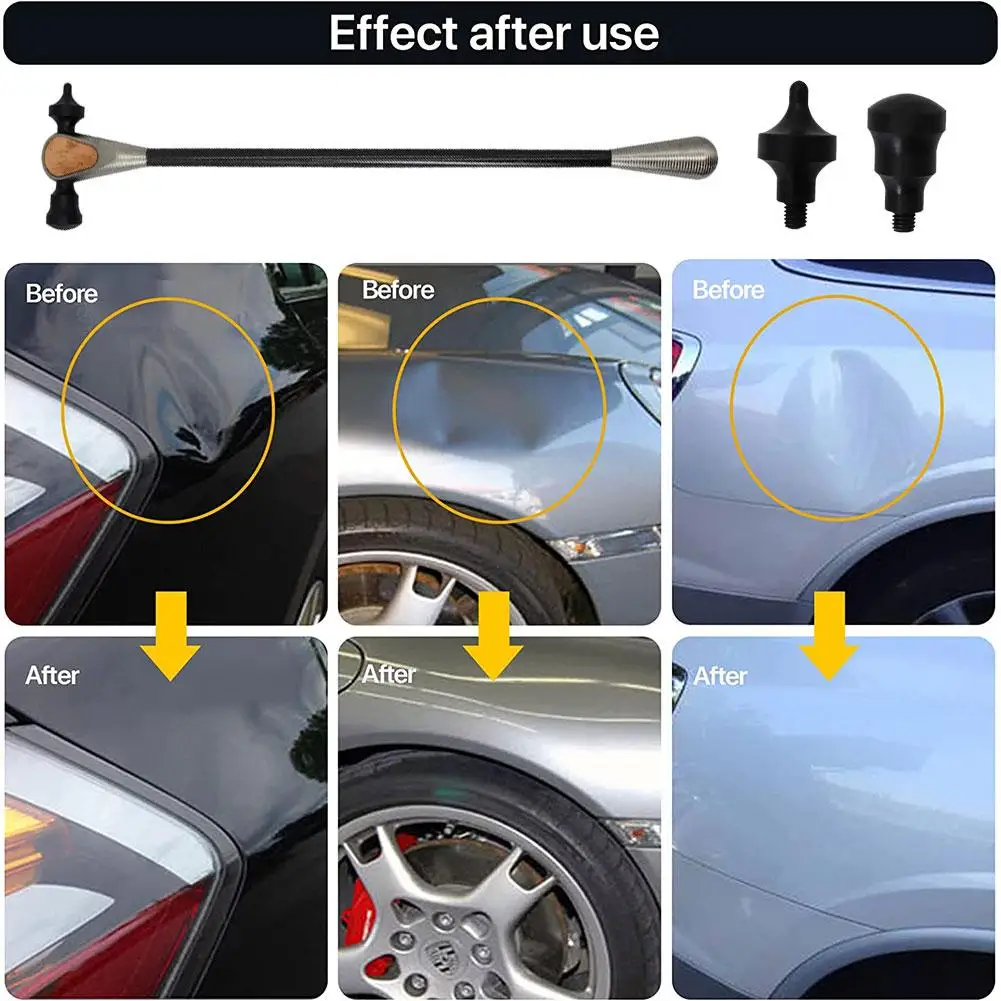 Effect after use

Before

Before

Before

After

After

After