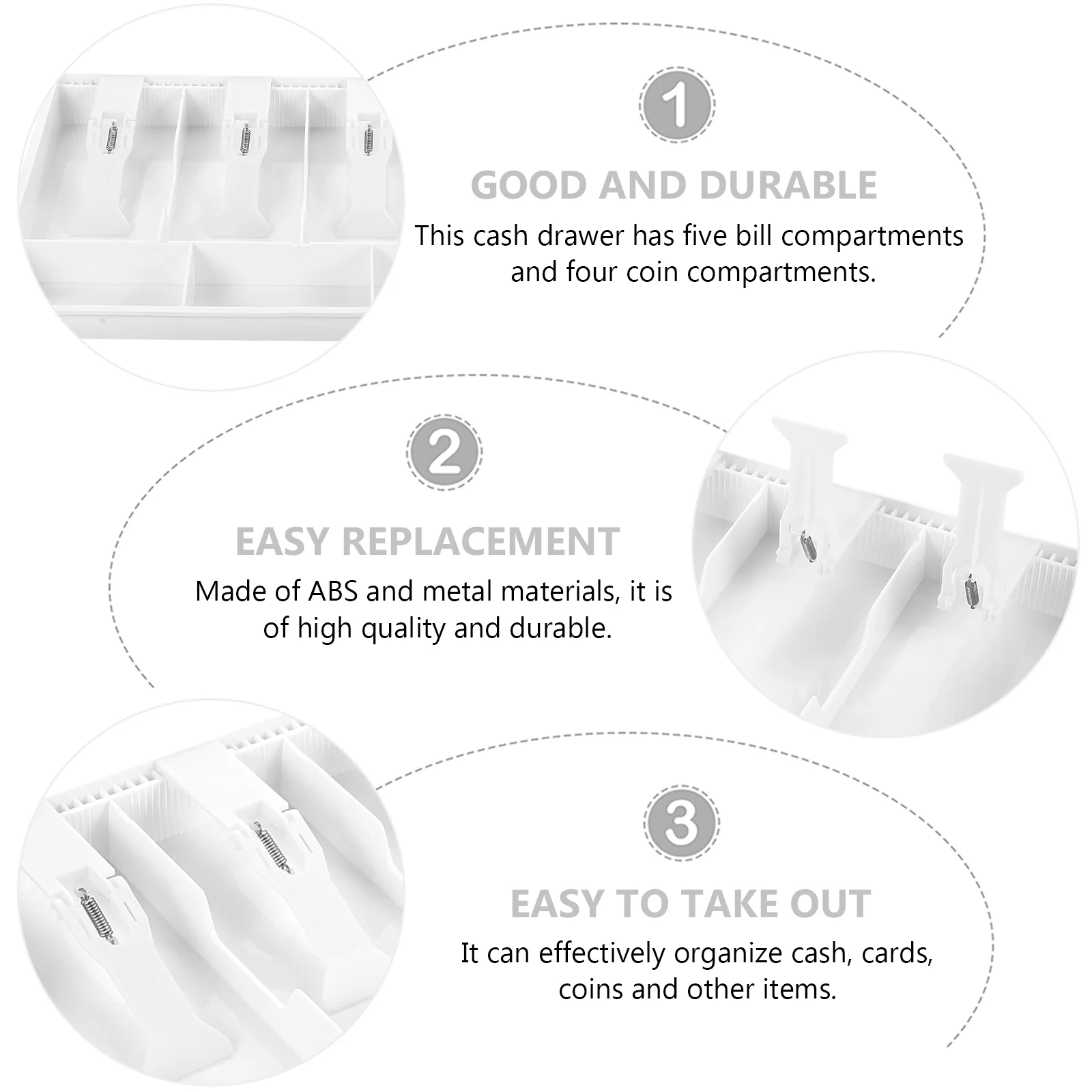 1

GOOD AND DURABLE

This cash drawer has five bill compartments and four coin compartments.

2

EASY REPLACEMENT

Made of ABS and metal materials, it is of high quality and durable.

3

EASY TO TAKE OUT

It can effectively organize cash, cards, coins and other items.