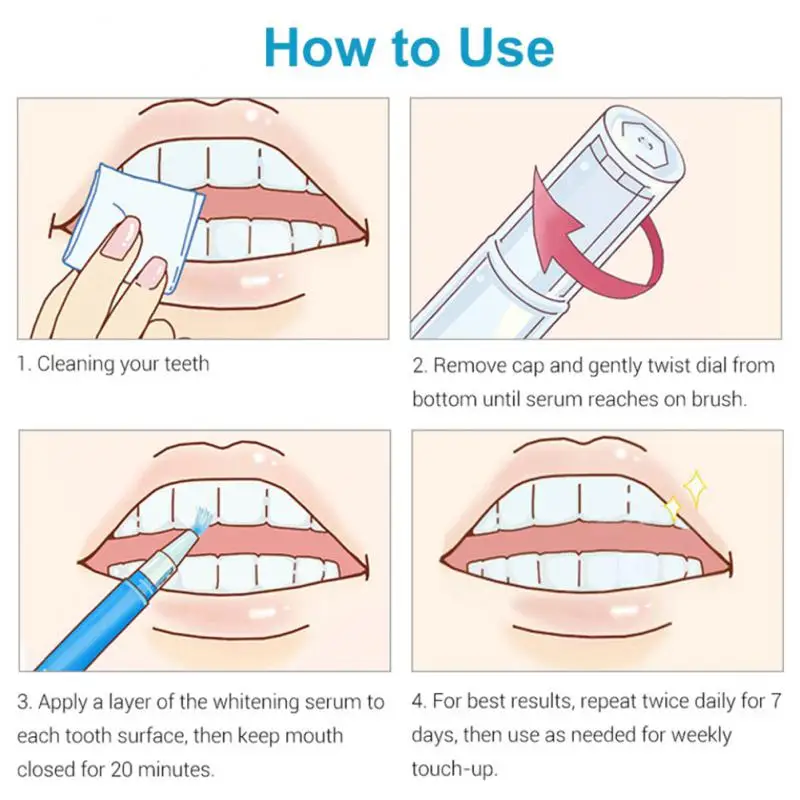 How to Use

1. Cleaning your teeth

2. Remove cap and gently twist dial from bottom until serum reaches on brush.

3. Apply a layer of the whitening serum to each tooth surface, then keep mouth closed for 20 minutes.

4. For best results, repeat twice daily for 7 days, then use as needed for weekly touch-up.