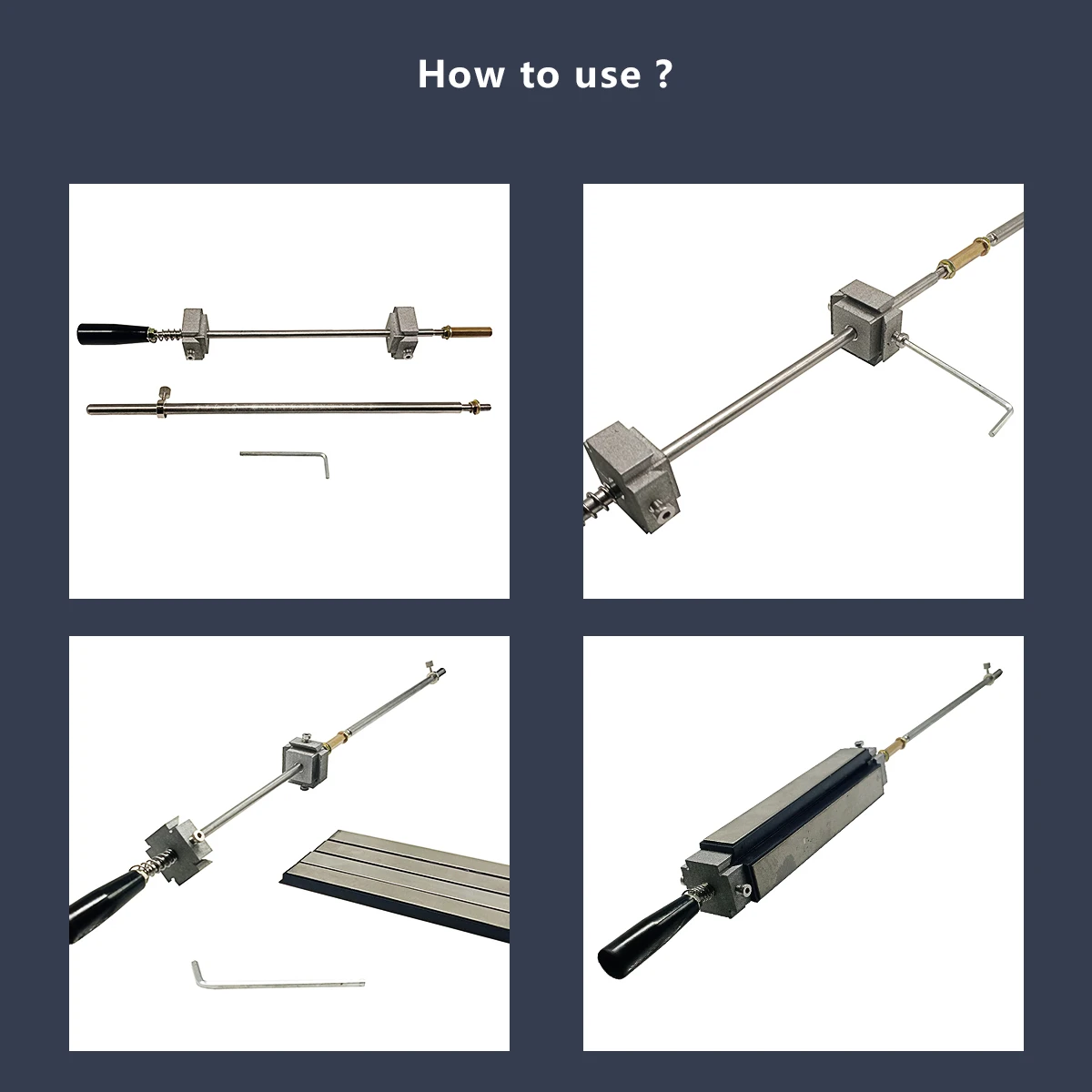 How to use ?