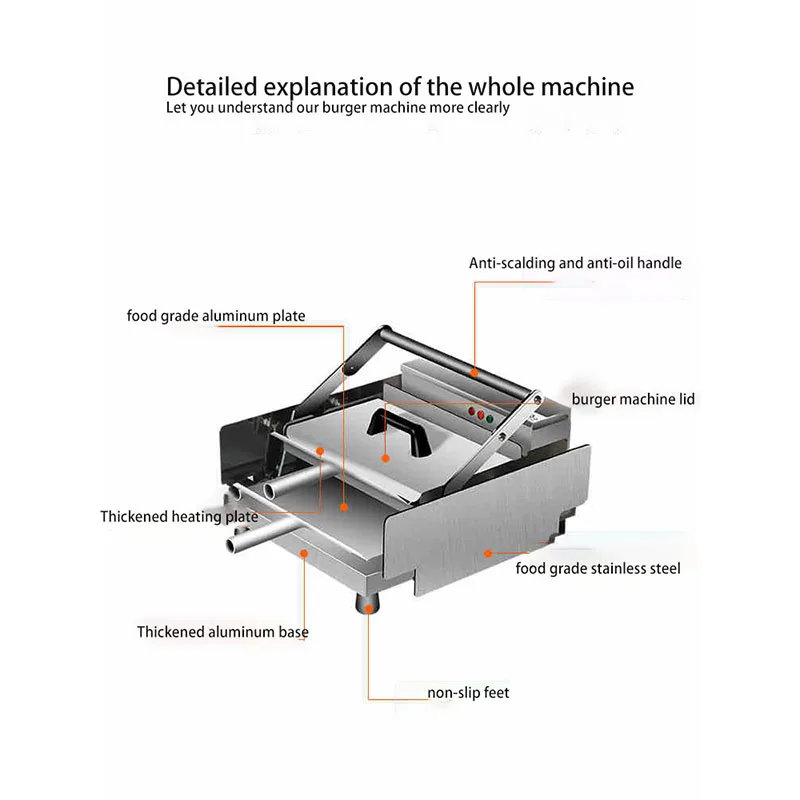 Detailed explanation of the whole machine
Let you understand our burger machine more clearly

Anti-scalding and anti-oil handle

food grade aluminum plate

burger machine lid

Thickened heating plate

food grade stainless steel

Thickened aluminum base

non-slip feet