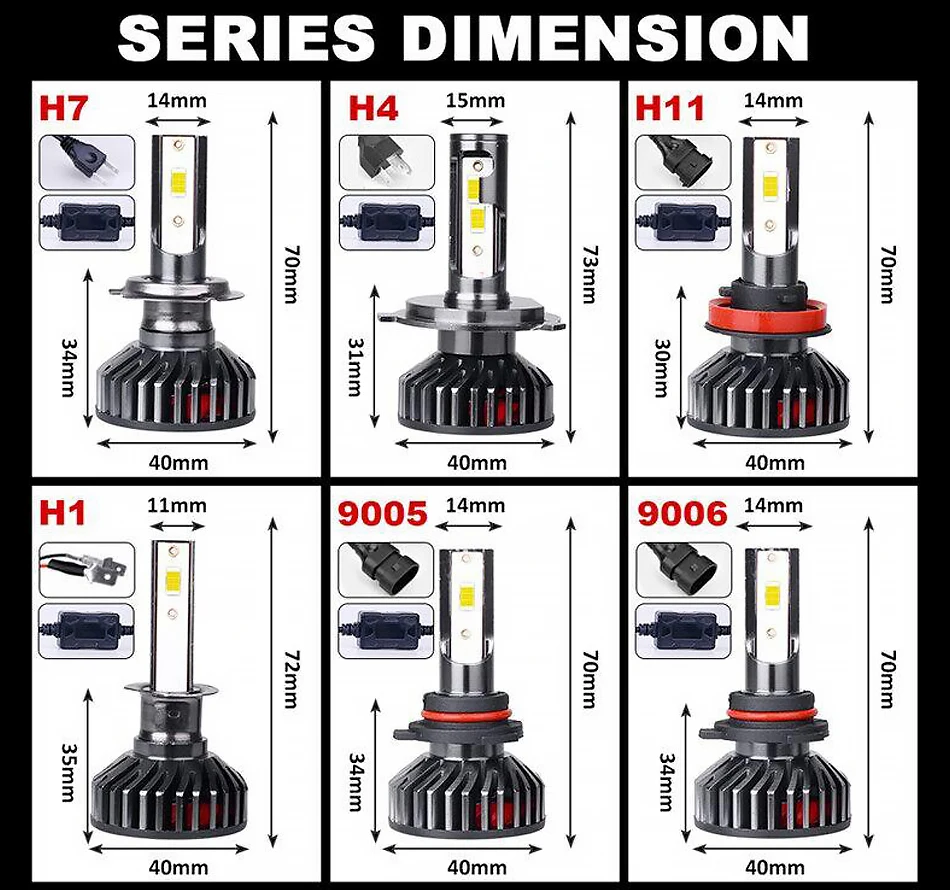 SERIES DIMENSION

H7
14mm
70mm
34mm
40mm

H4
15mm
73mm
31mm
40mm

H11
14mm
70mm
30mm
40mm

H1
11mm
72mm
35mm
40mm

9005
14mm
70mm
34mm
40mm

9006
14mm
70mm
34mm
40mm