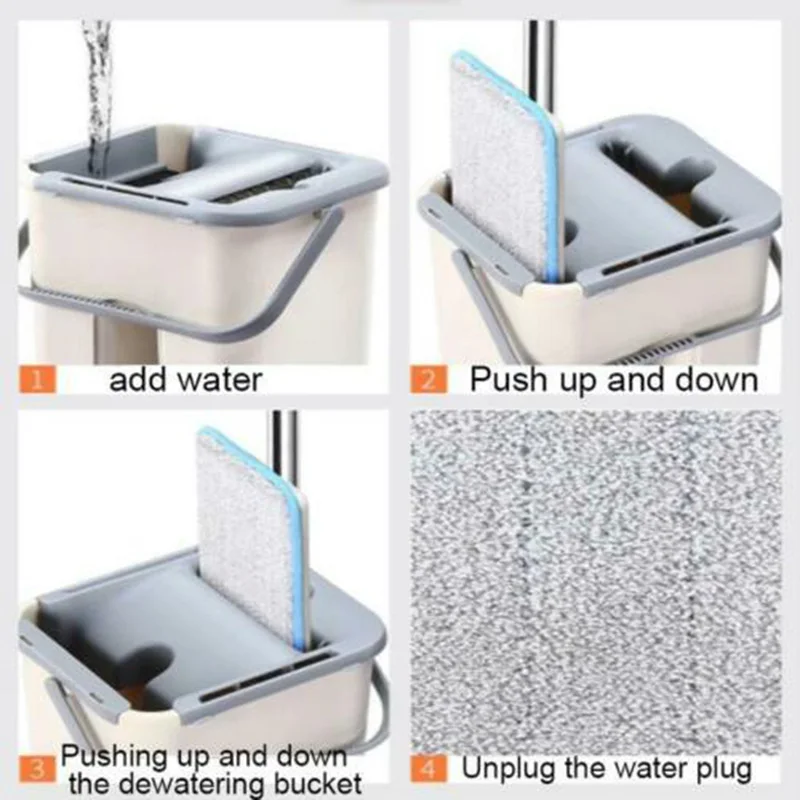 1 add water

2 Push up and down

3 Pushing up and down the dewatering bucket

4 Unplug the water plug