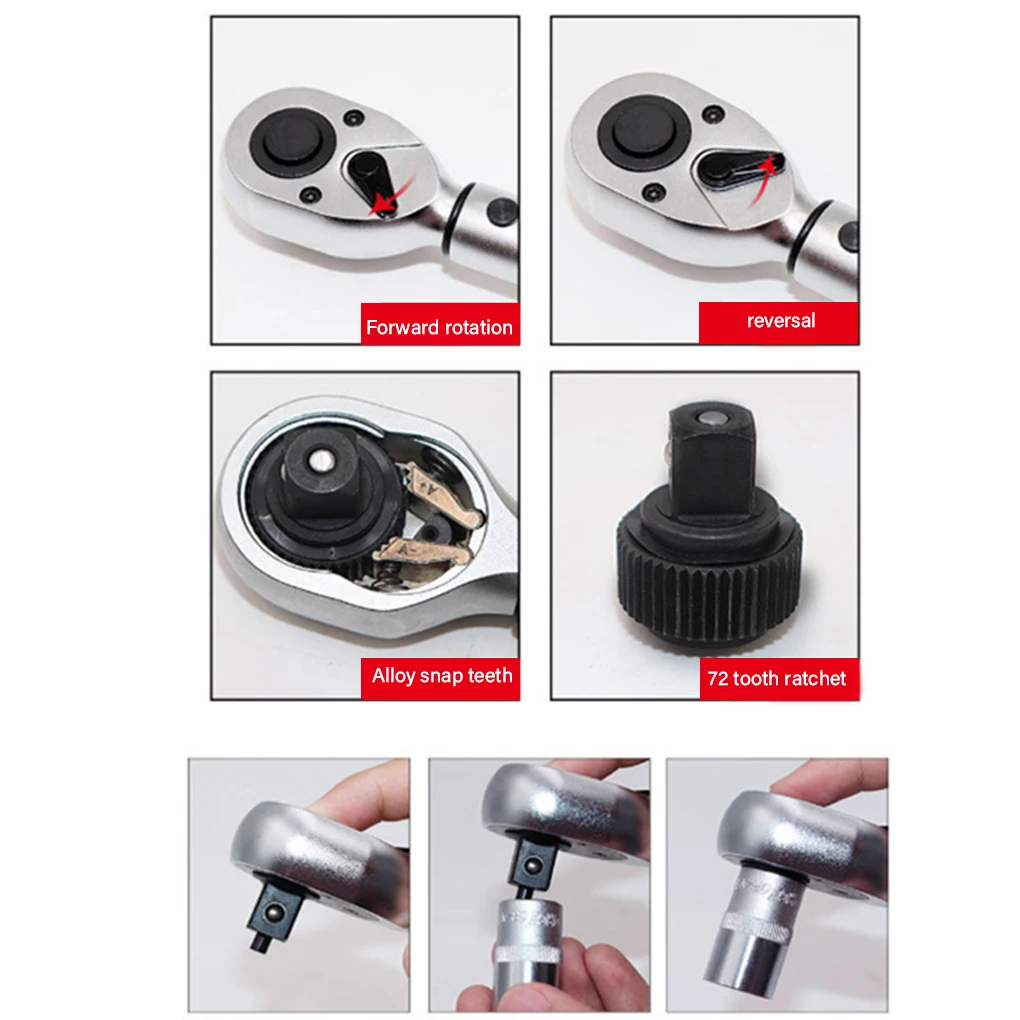 Forward rotation

reversal

Alloy snap teeth

72 tooth ratchet