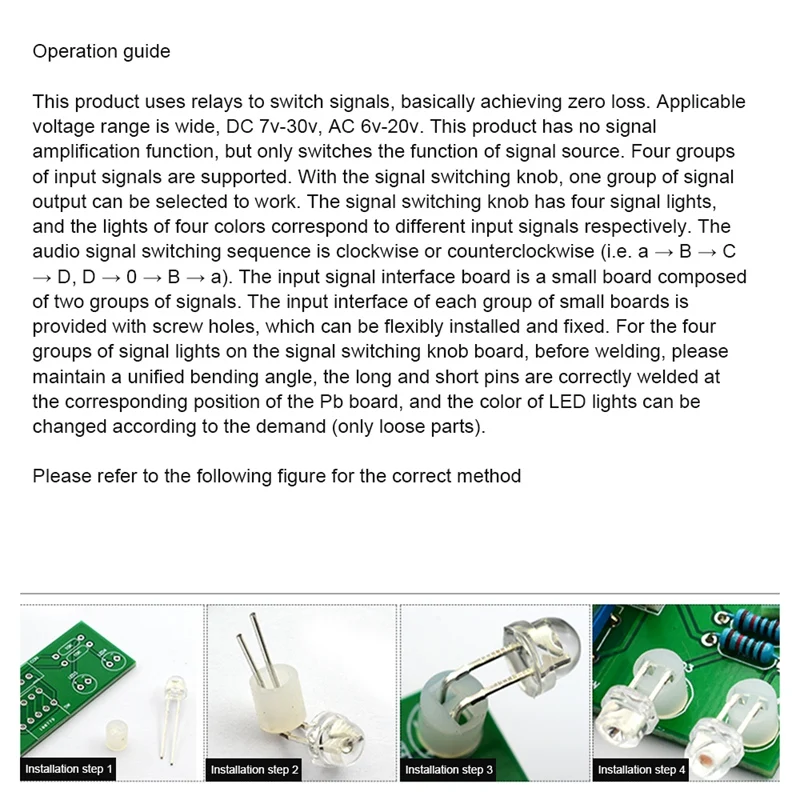 Operation guide

This product uses relays to switch signals, basically achieving zero loss. Applicable voltage range is wide, DC 7v-30v, AC 6v-20v. This product has no signal amplification function, but only switches the function of signal source. Four groups of input signals are supported. With the signal switching knob, one group of signal output can be selected to work. The signal switching knob has four signal lights, and the lights of four colors correspond to different input signals respectively. The audio signal switching sequence is clockwise or counterclockwise (i.e. a → B → C → D, D → 0 → B → a). The input signal interface board is a small board composed of two groups of signals. The input interface of each group of small boards is provided with screw holes, which can be flexibly installed and fixed. For the four groups of signal lights on the signal switching knob board, before welding, please maintain a unified bending angle, the long and short pins are correctly welded at the corresponding position of the Pb board, and the color of LED lights can be changed according to the demand (only loose parts).

Please refer to the following figure for the correct method

Installation step 1

Installation step 2

Installation step 3

Installation step 4