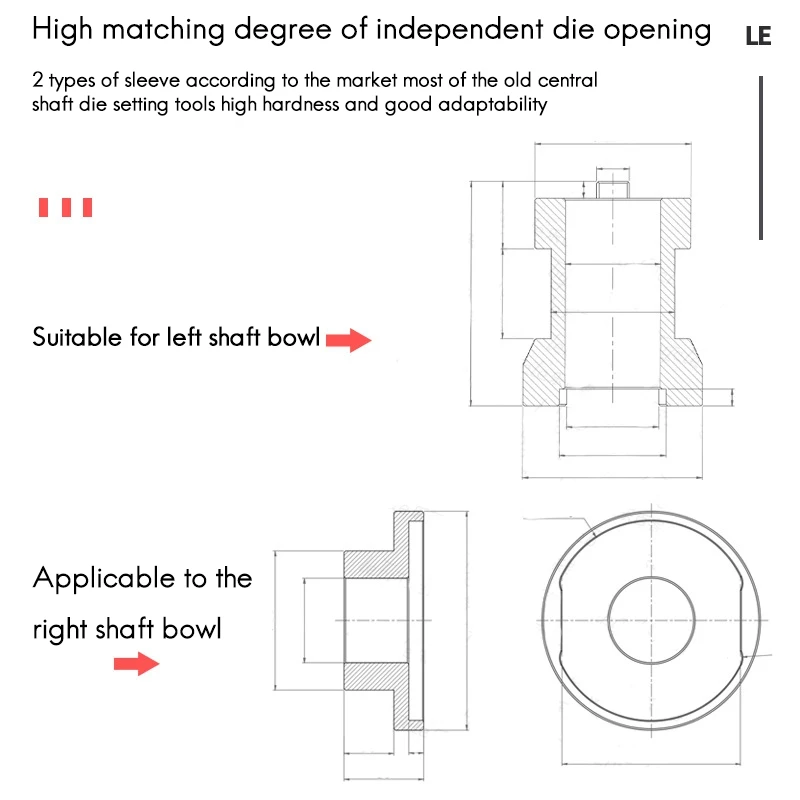 High matching degree of independent die opening

LE

2 types of sleeve according to the market most of the old central shaft die setting tools high hardness and good adaptability

Suitable for left shaft bowl

Applicable to the right shaft bowl