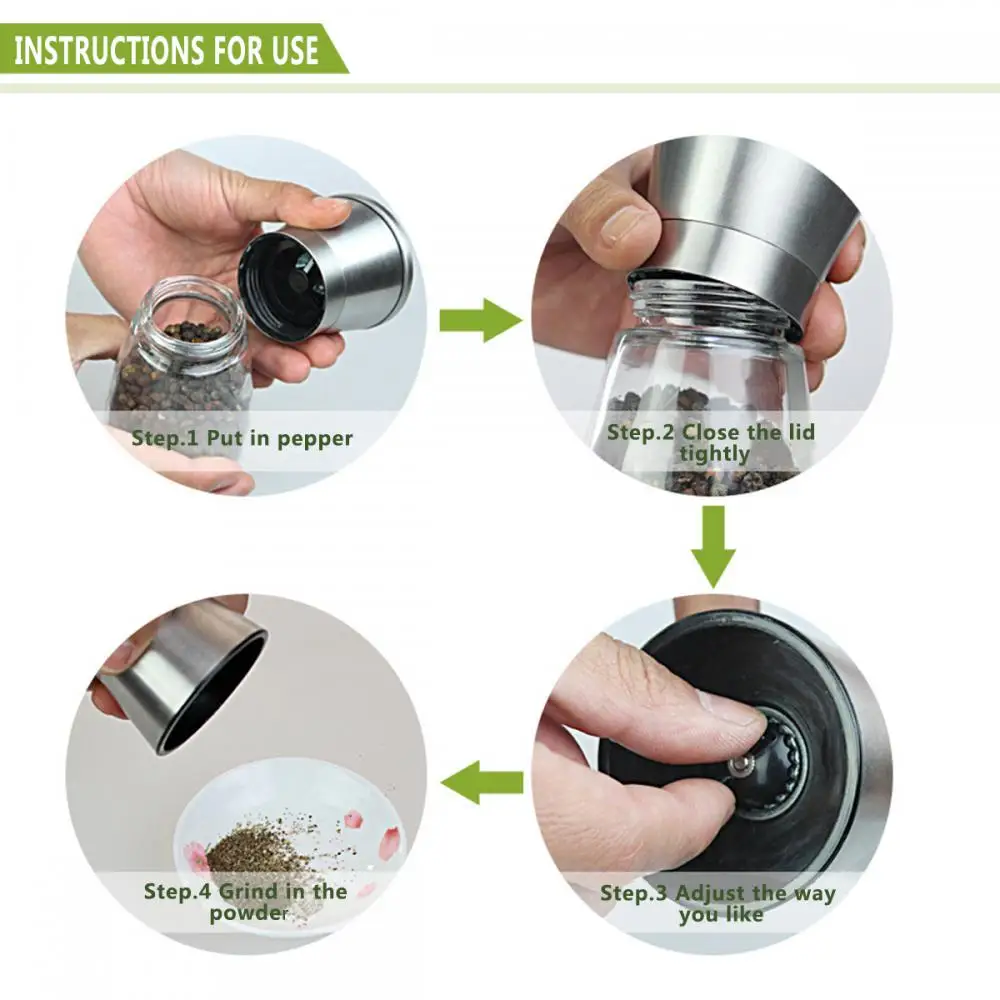 INSTRUCTIONS FOR USE

Step.1 Put in pepper

Step.2 Close the lid tightly

Step.3 Adjust the way you like

Step.4 Grind in the powder