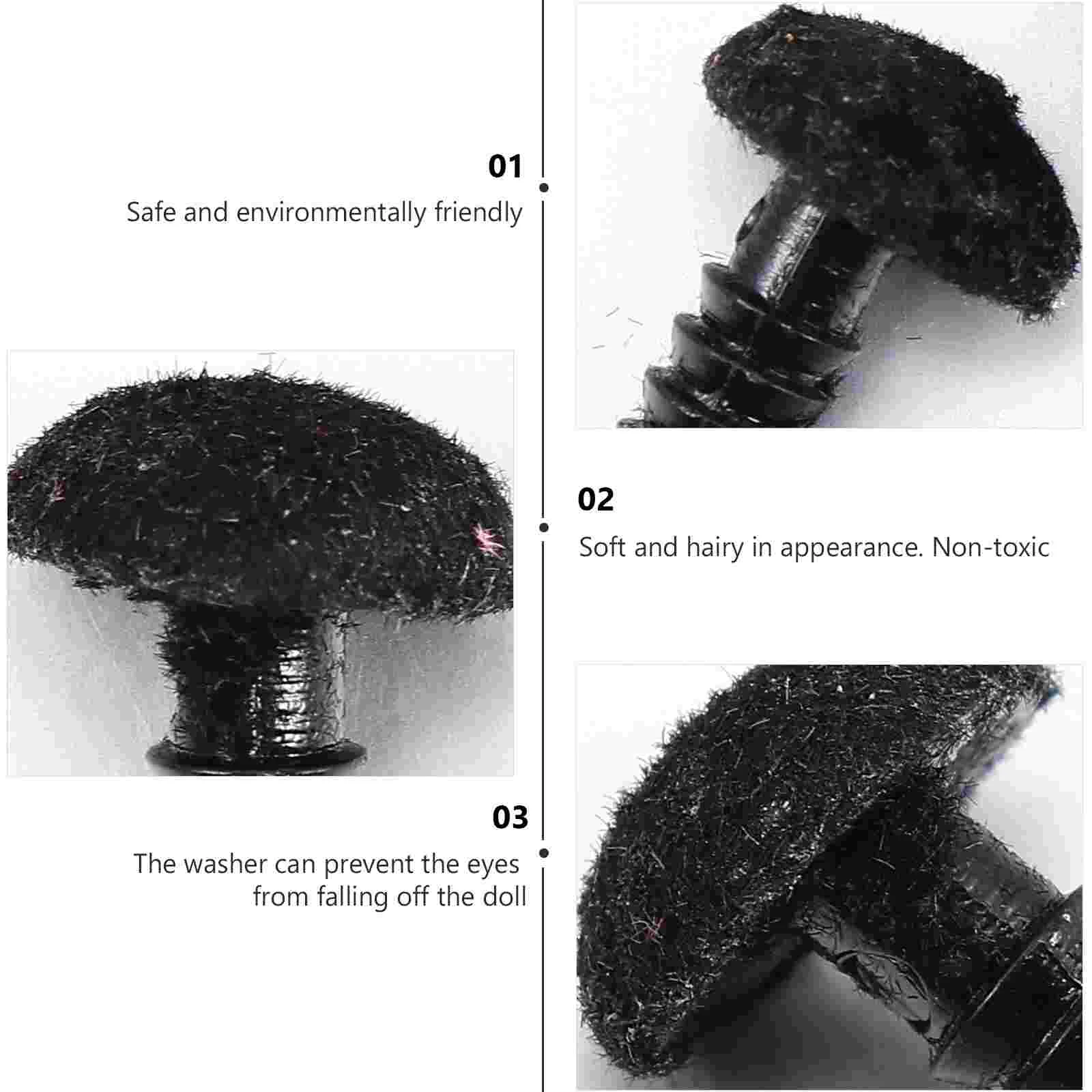 01
Safe and environmentally friendly

02
Soft and hairy in appearance. Non-toxic

03
The washer can prevent the eyes from falling off the doll