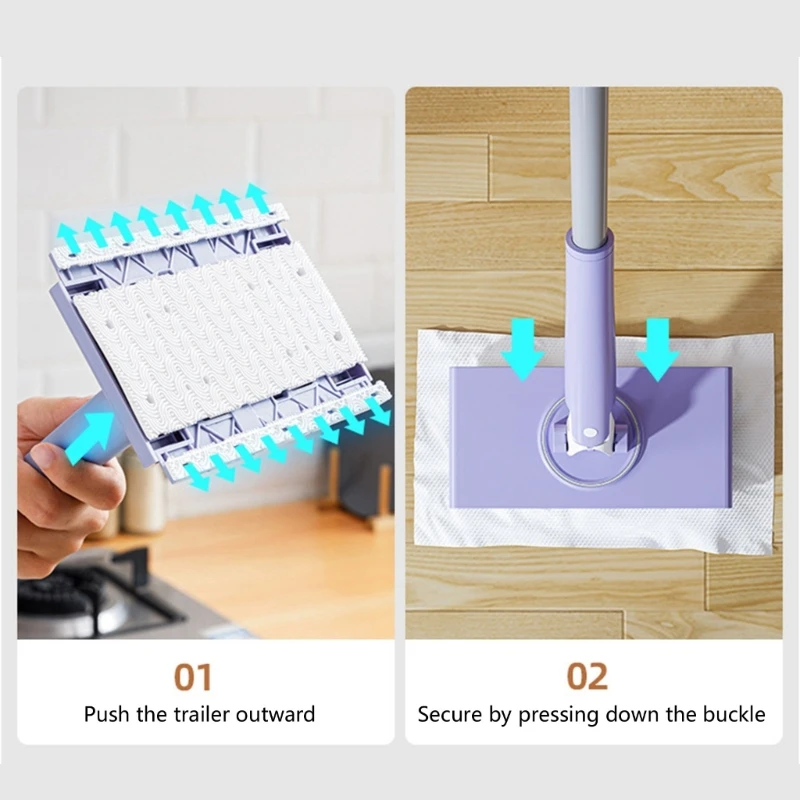 01
Push the trailer outward

02
Secure by pressing down the buckle