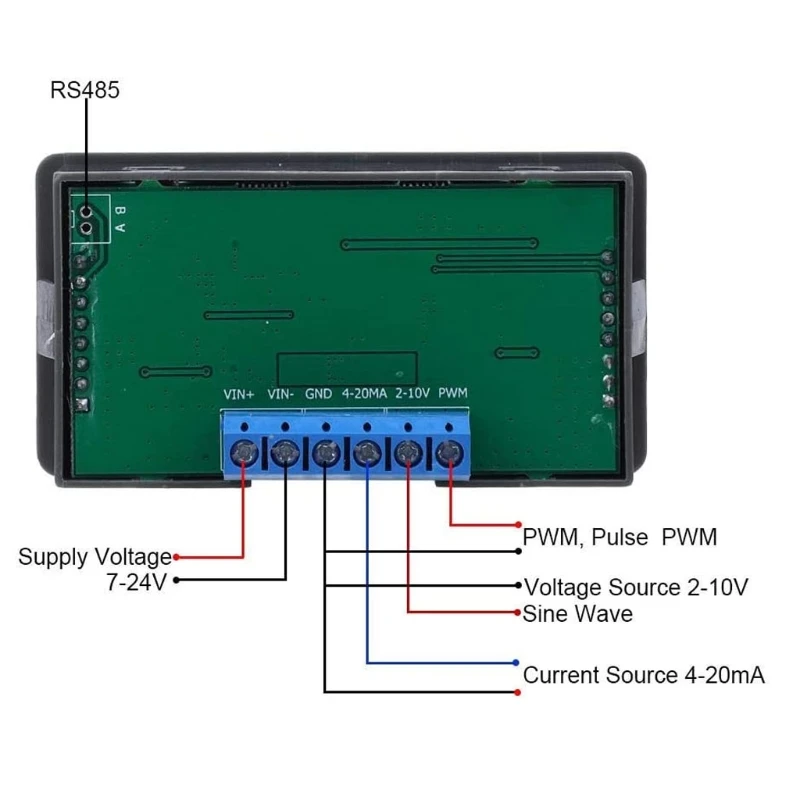 RS485

B
A

VIN+ VIN- GND 4-20MA 2-10V PWM

Supply Voltage
7-24V

PWM, Pulse PWM

Voltage Source 2-10V
Sine Wave

Current Source 4-20mA