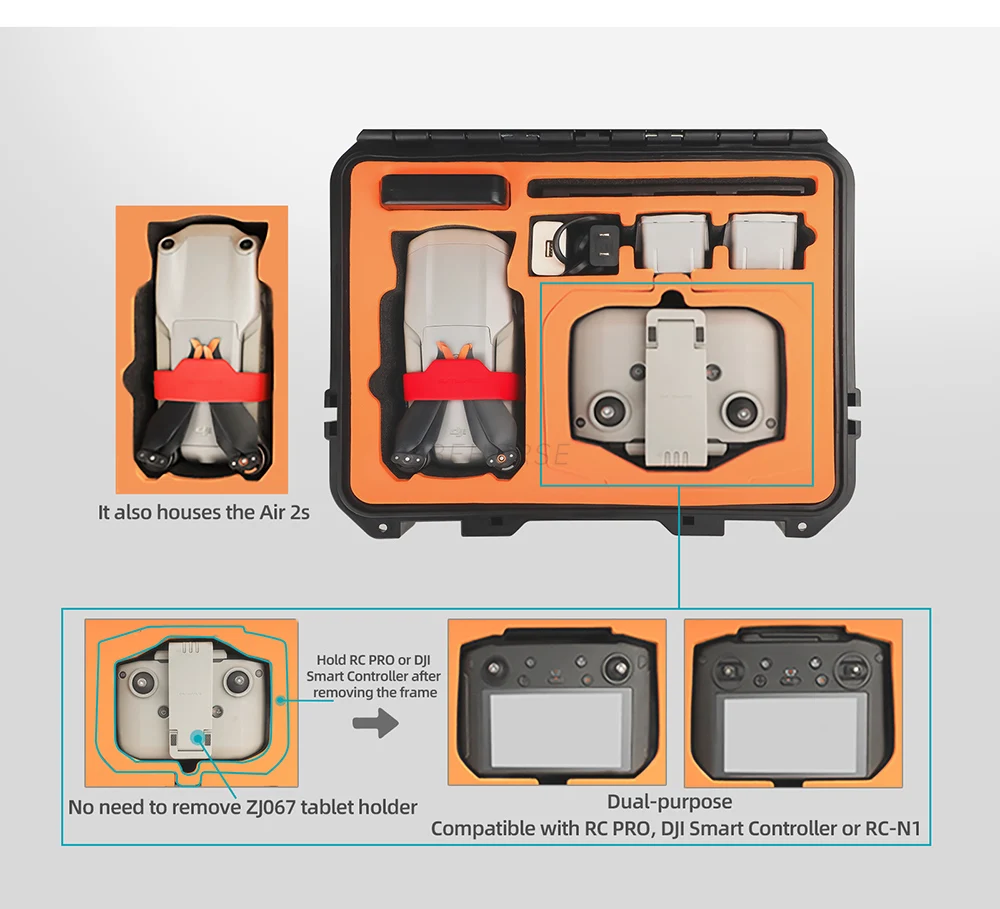 It also houses the Air 2s

Hold RC PRO or DJI Smart Controller after removing the frame

No need to remove ZJ067 tablet holder

Dual-purpose
Compatible with RC PRO, DJI Smart Controller or RC-N1