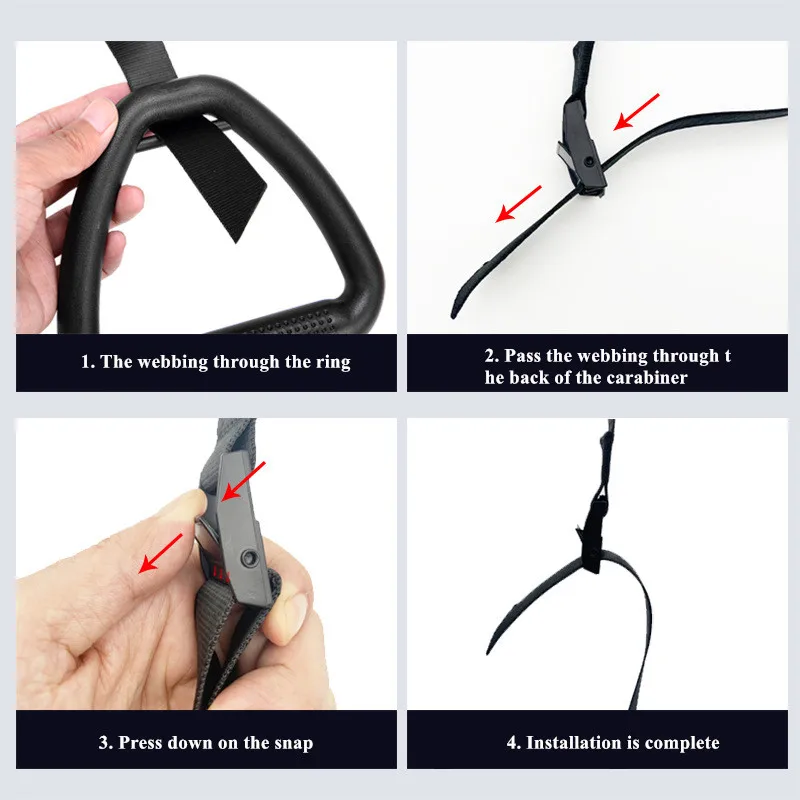 1. The webbing through the ring

2. Pass the webbing through t he back of the carabiner

3. Press down on the snap

4. Installation is complete