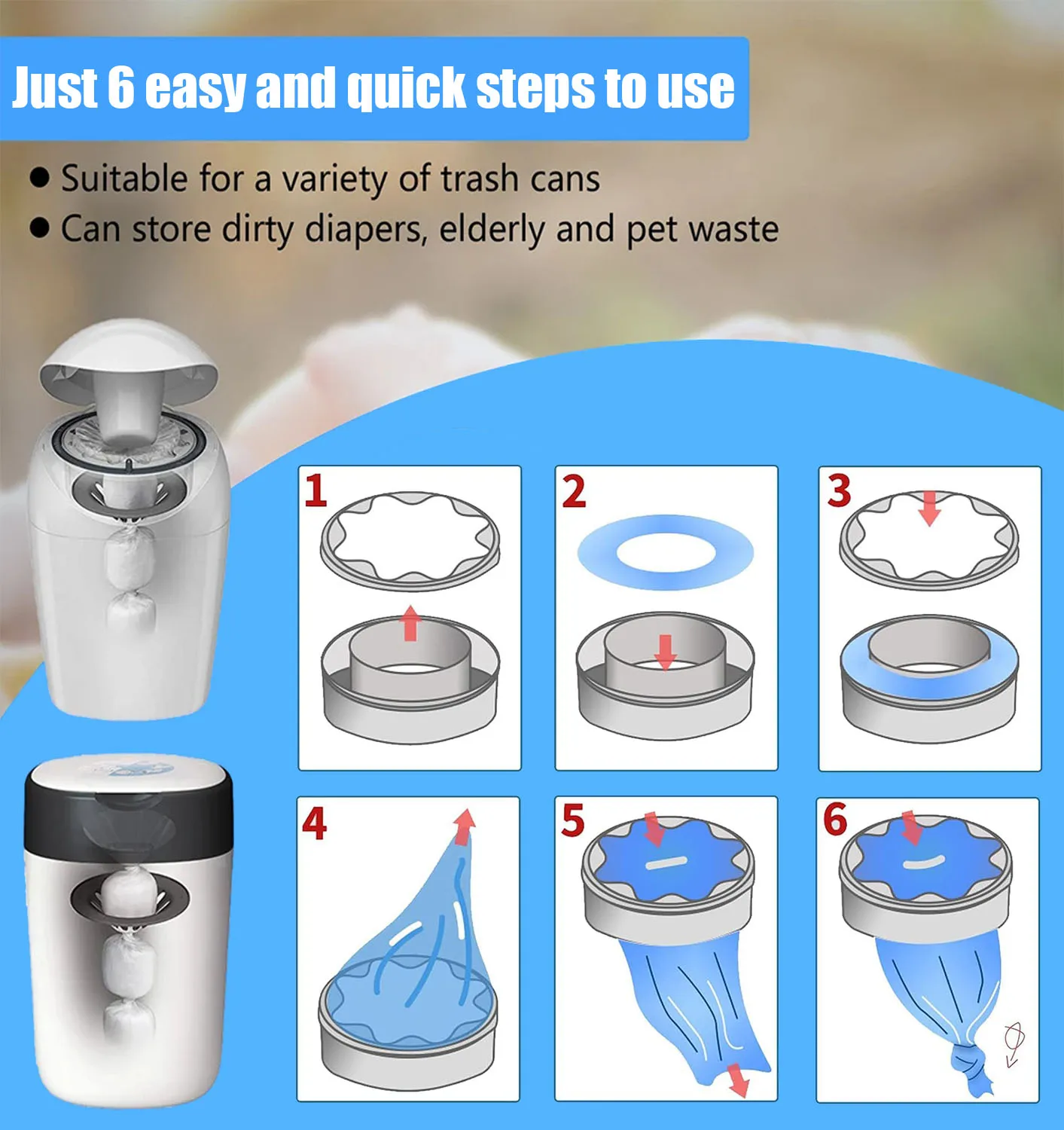 Just 6 easy and quick steps to use

● Suitable for a variety of trash cans
● Can store dirty diapers, elderly and pet waste

1

2

3

4

5

6