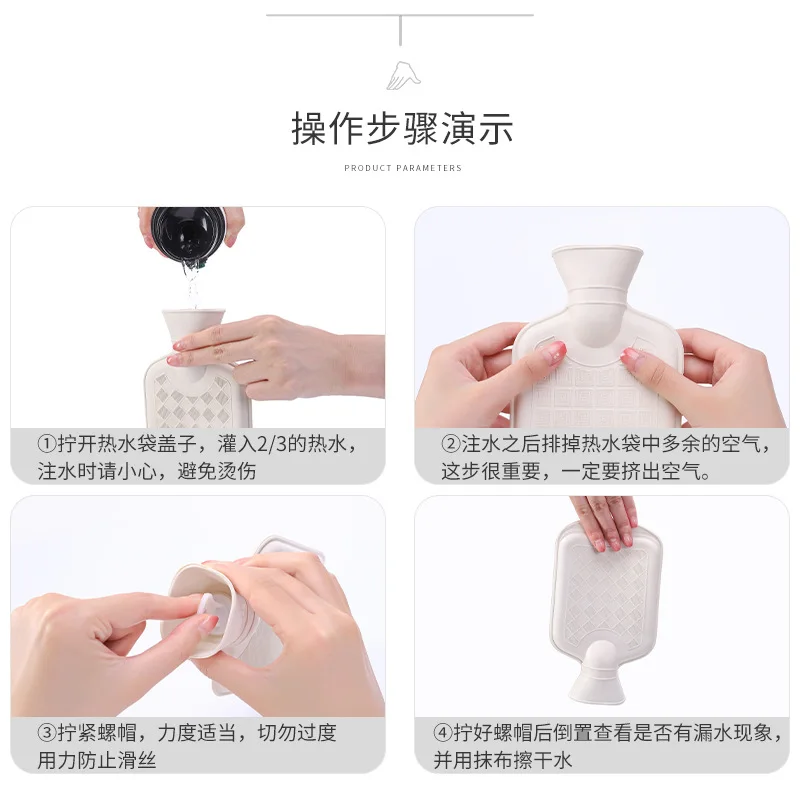 操作步骤演示

PRODUCT PARAMETERS

①拧开热水袋盖子，灌入2/3的热水，注水时请小心，避免烫伤

②注水之后排掉热水袋中多余的空气，这步很重要，一定要挤出空气。

③拧紧螺帽，力度适当，切勿过度用力防止滑丝

④拧好螺帽后倒置查看是否有漏水现象，并用抹布擦干水