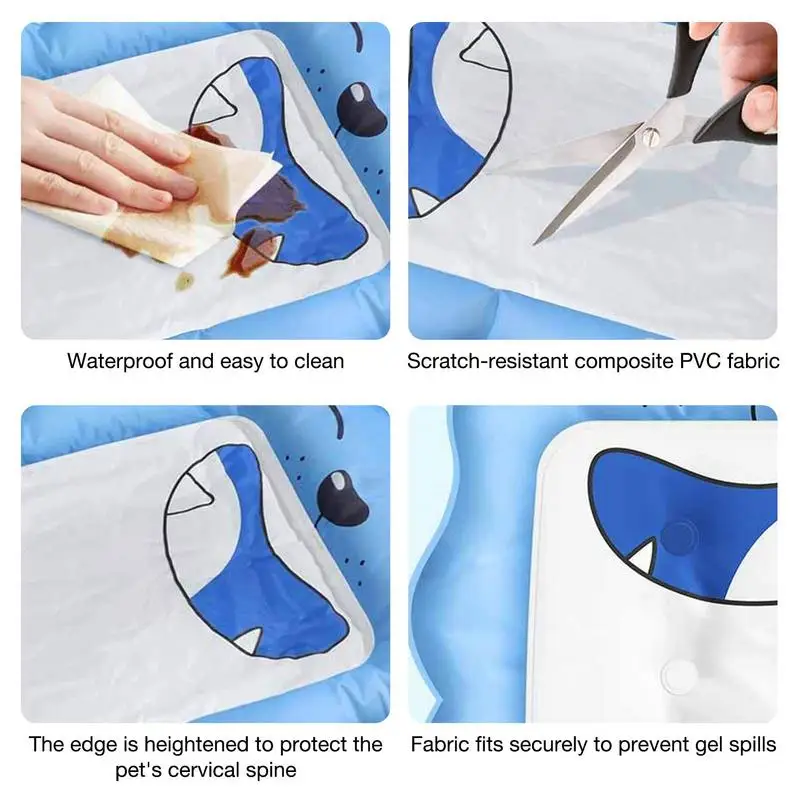 Waterproof and easy to clean

Scratch-resistant composite PVC fabric

The edge is heightened to protect the pet's cervical spine

Fabric fits securely to prevent gel spills