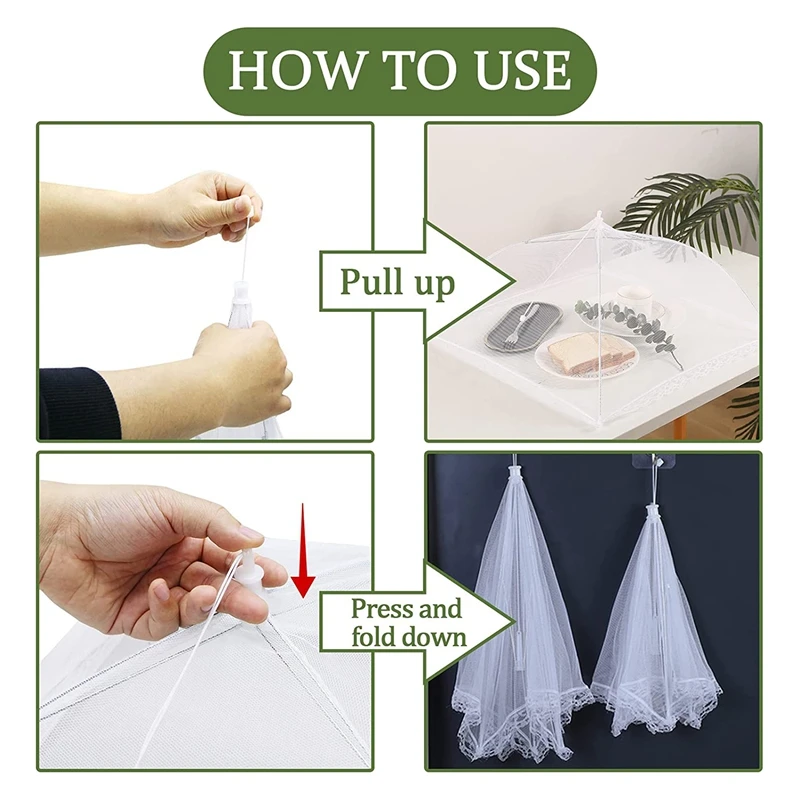 HOW TO USE

Pull up

Press and fold down