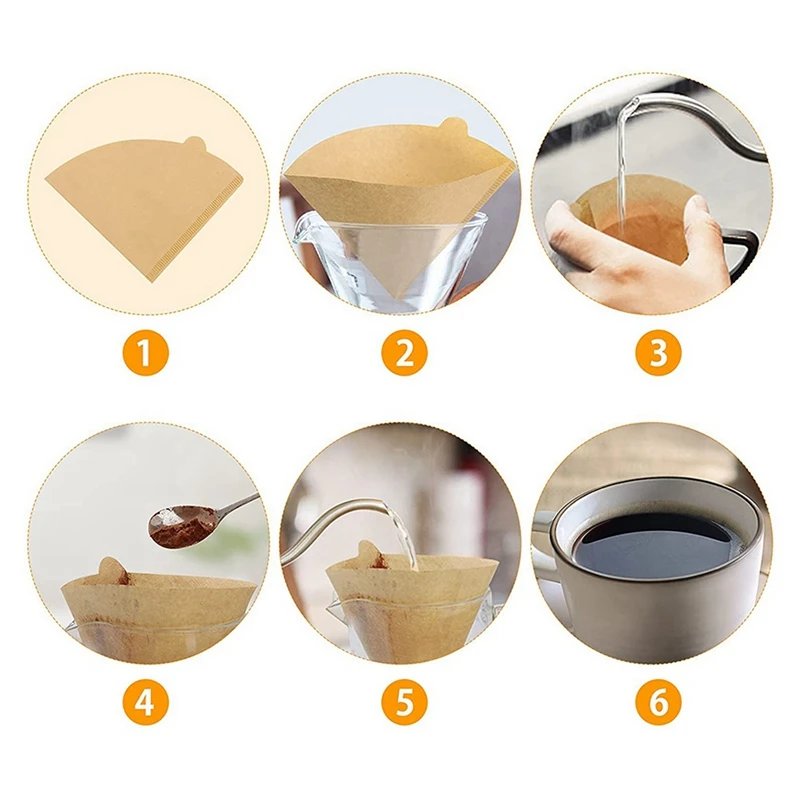 1
2
3
4
5
6