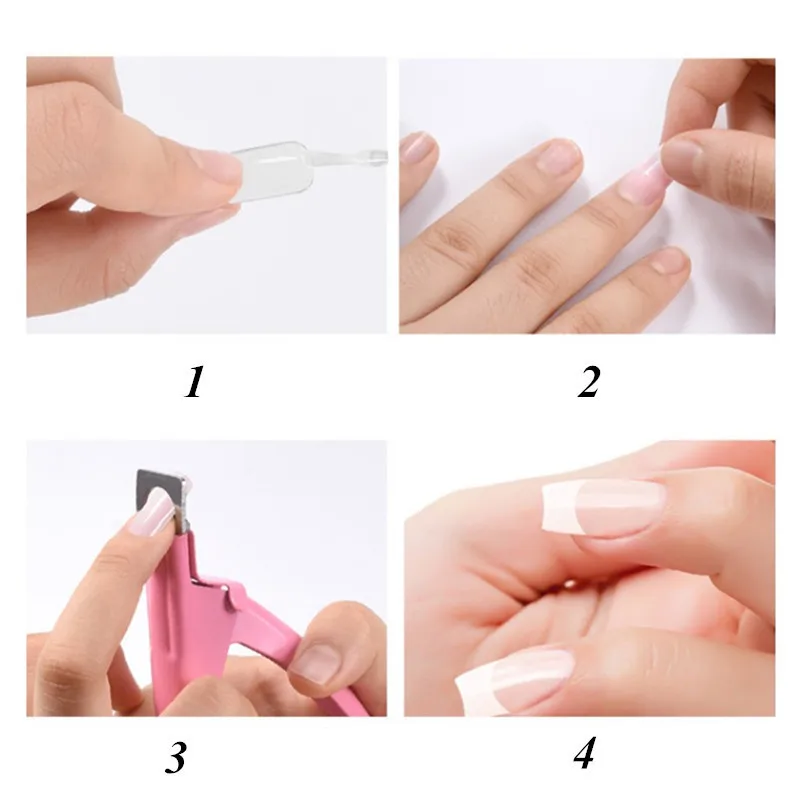 1

2

3

4