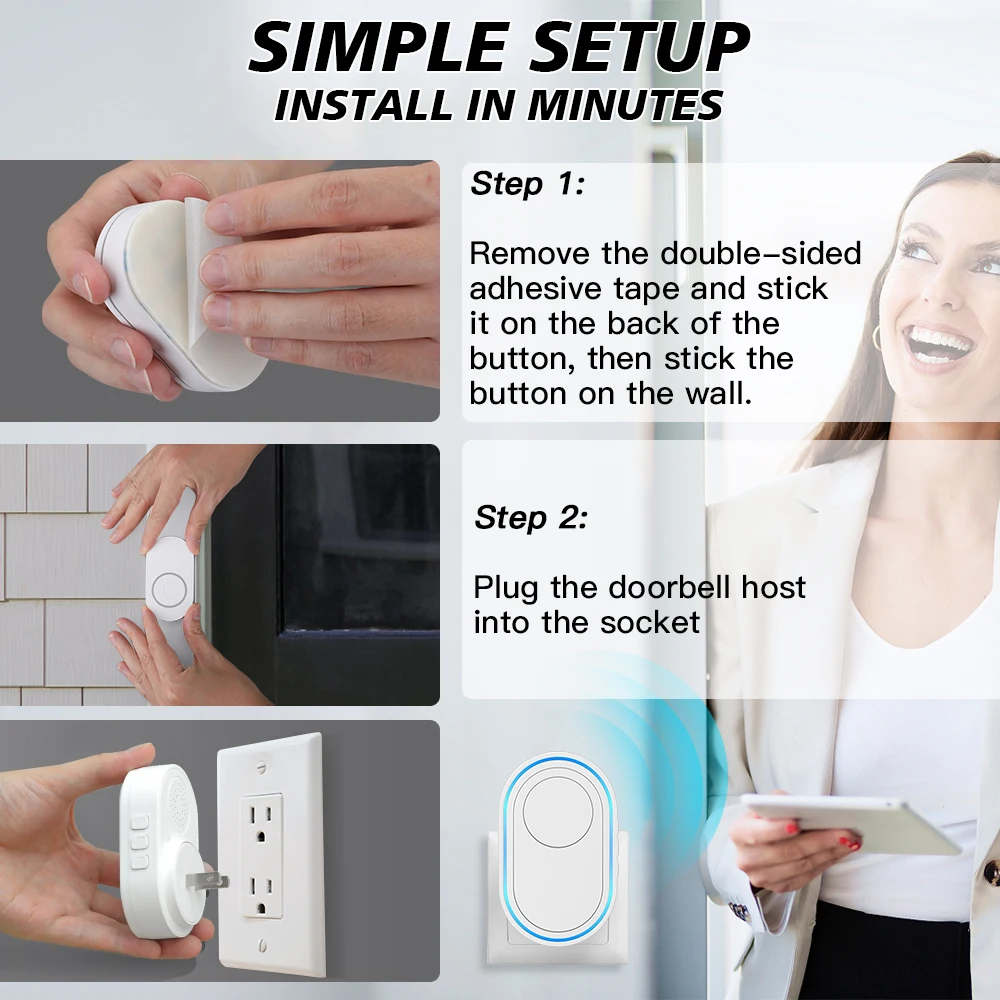 SIMPLE SETUP
INSTALL IN MINUTES

Step 1:

Remove the double-sided adhesive tape and stick it on the back of the button, then stick the button on the wall.

Step 2:

Plug the doorbell host into the socket