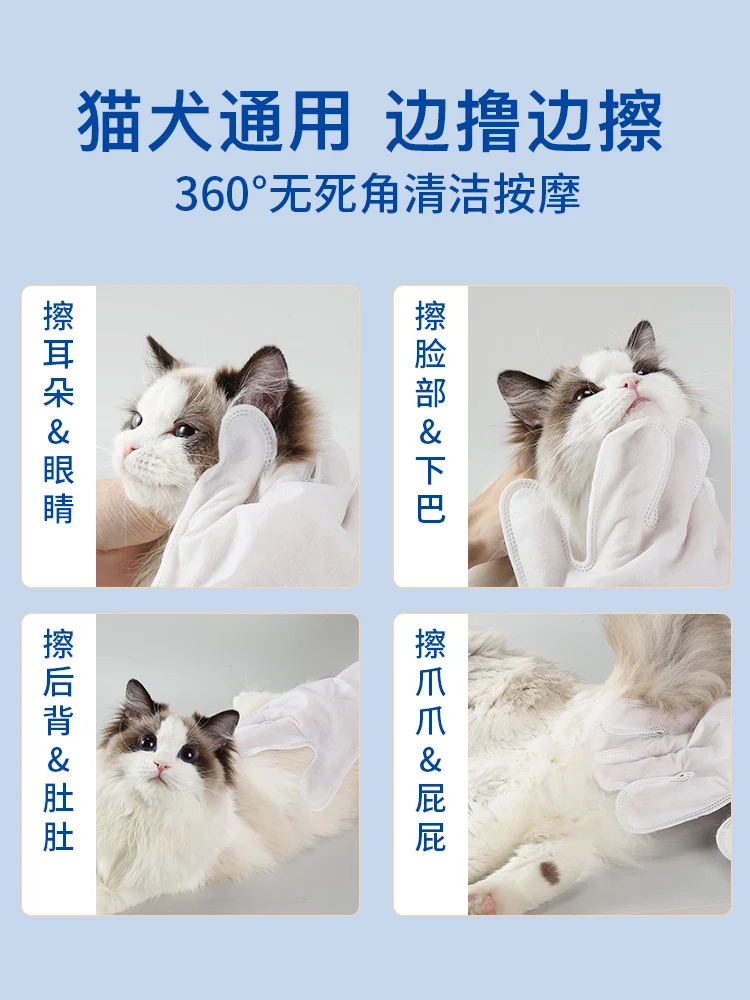 猫犬通用 边撸边擦

360°无死角清洁按摩

擦耳朵&眼睛

擦脸部&下巴

擦后背&肚肚

擦爪爪&屁屁