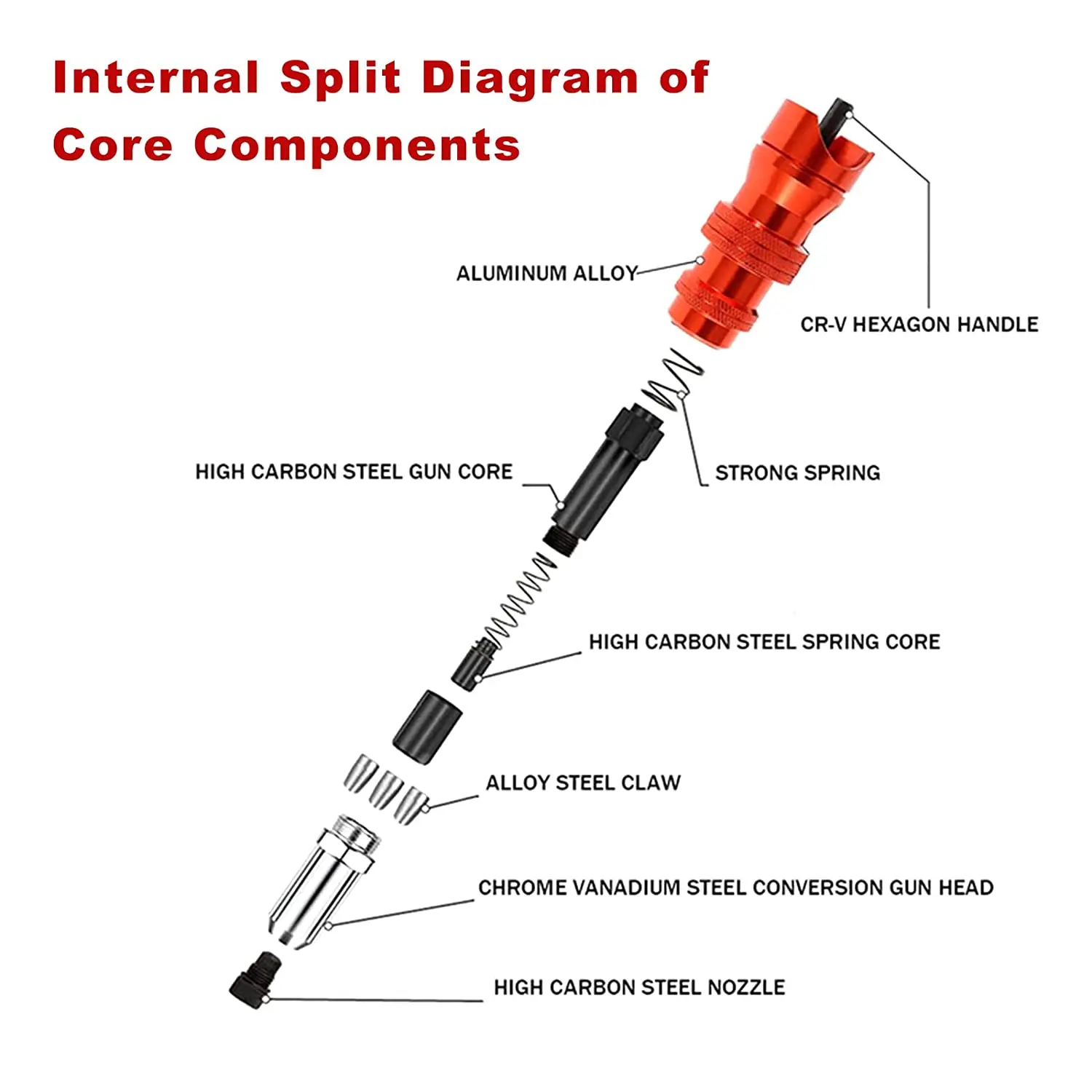 Internal Split Diagram of Core Components

ALUMINUM ALLOY

CR-V HEXAGON HANDLE

HIGH CARBON STEEL GUN CORE

STRONG SPRING

HIGH CARBON STEEL SPRING CORE

ALLOY STEEL CLAW

CHROME VANADIUM STEEL CONVERSION GUN HEAD

HIGH CARBON STEEL NOZZLE