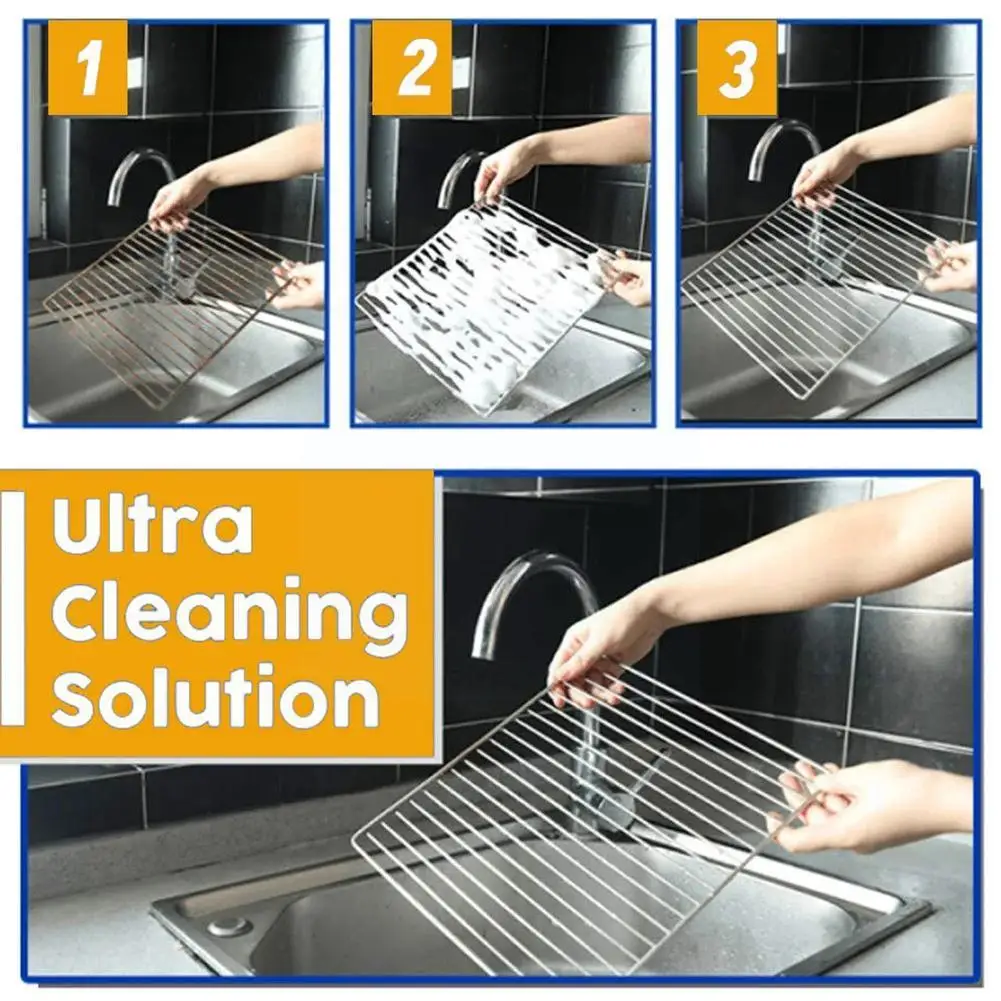 1
2
3

Ultra Cleaning Solution