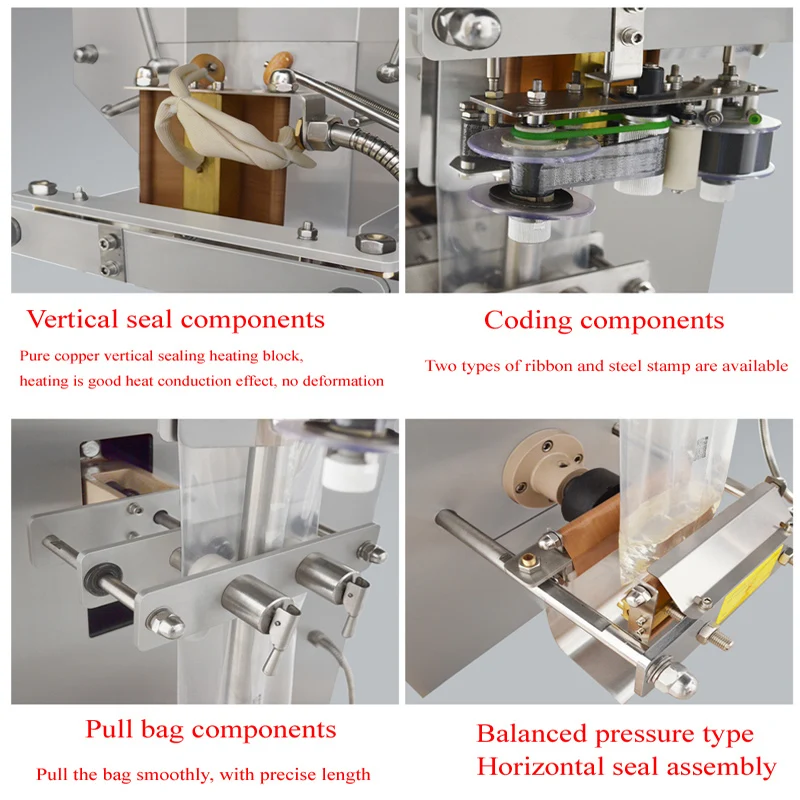 Vertical seal components

Pure copper vertical sealing heating block, heating is good heat conduction effect, no deformation

Coding components

Two types of ribbon and steel stamp are available

Pull bag components

Pull the bag smoothly, with precise length

Balanced pressure type Horizontal seal assembly