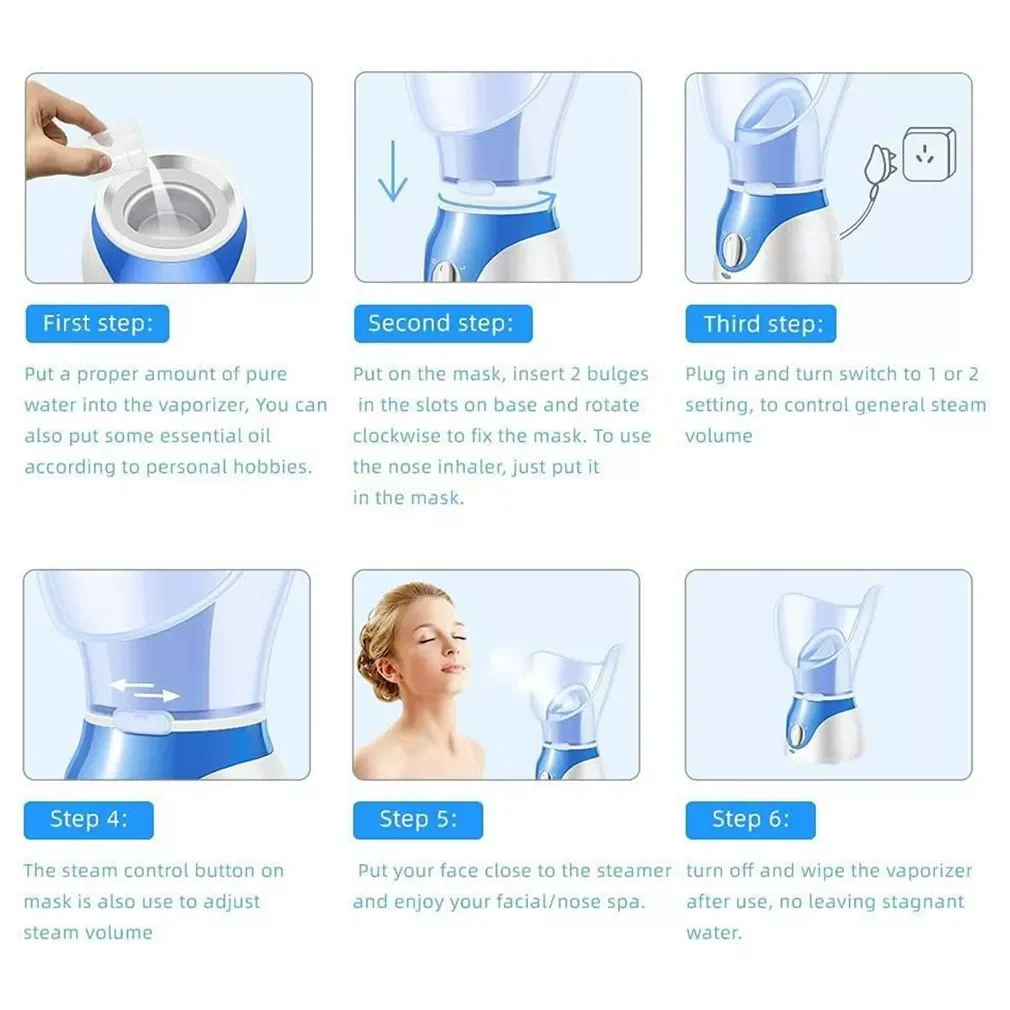 First step:

Put a proper amount of pure water into the vaporizer, You can also put some essential oil according to personal hobbies.

Second step:

Put on the mask, insert 2 bulges in the slots on base and rotate clockwise to fix the mask. To use the nose inhaler, just put it in the mask.

Third step:

Plug in and turn switch to 1 or 2 setting, to control general steam volume

Step 4:

The steam control button on mask is also use to adjust steam volume

Step 5:

Put your face close to the steamer and enjoy your facial/nose spa.

Step 6:

turn off and wipe the vaporizer after use, no leaving stagnant water.