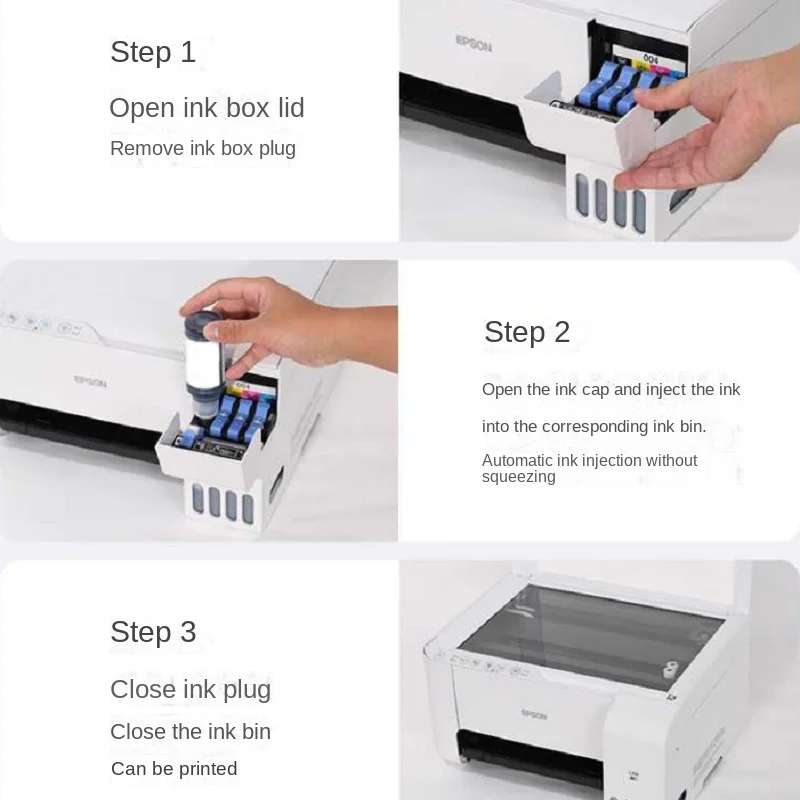 Step 1

Open ink box lid

Remove ink box plug

EPSON

004

EPSON

004

Step 2

Open the ink cap and inject the ink

into the corresponding ink bin.

Automatic ink injection without squeezing

Step 3

Close ink plug

Close the ink bin

Can be printed

EPSON