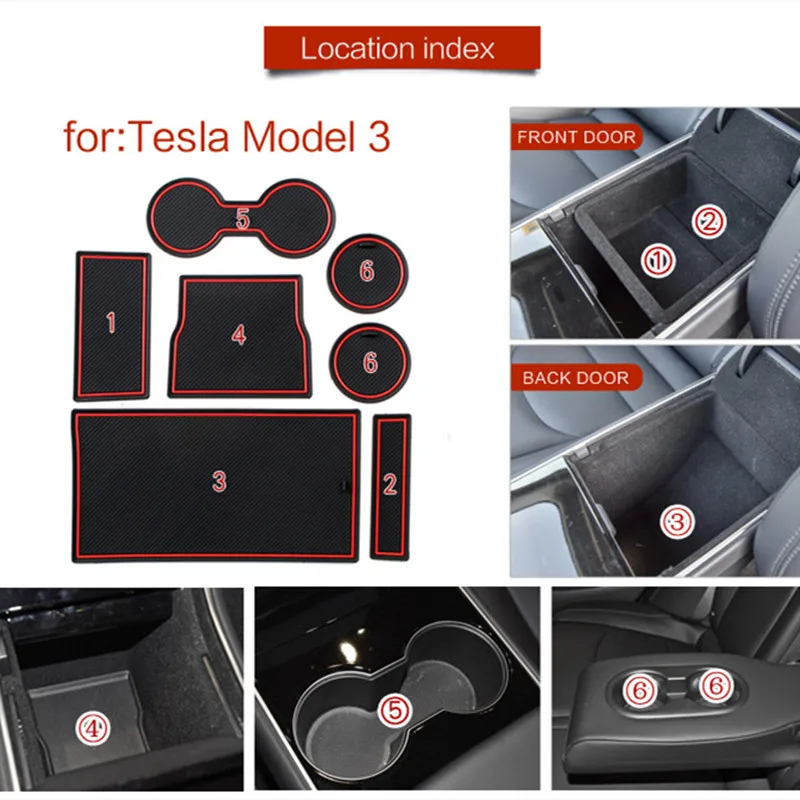 Location index

for:Tesla Model 3

5
6
1
4
6
3
2

FRONT DOOR
②
①

BACK DOOR
③

④
⑤
⑥ ⑥