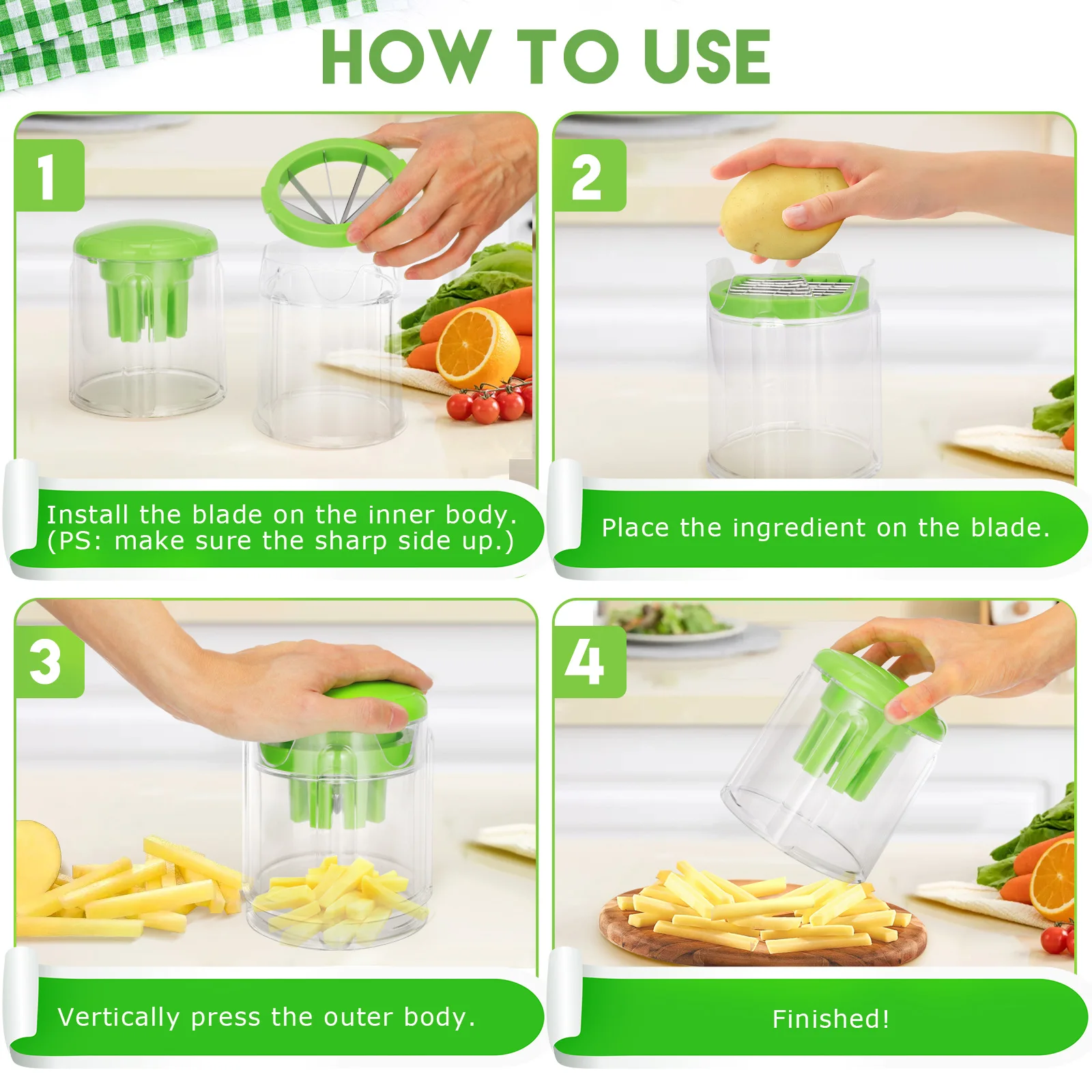 HOW TO USE

1

Install the blade on the inner body.
(PS: make sure the sharp side up.)

2

Place the ingredient on the blade.

3

Vertically press the outer body.

4

Finished!