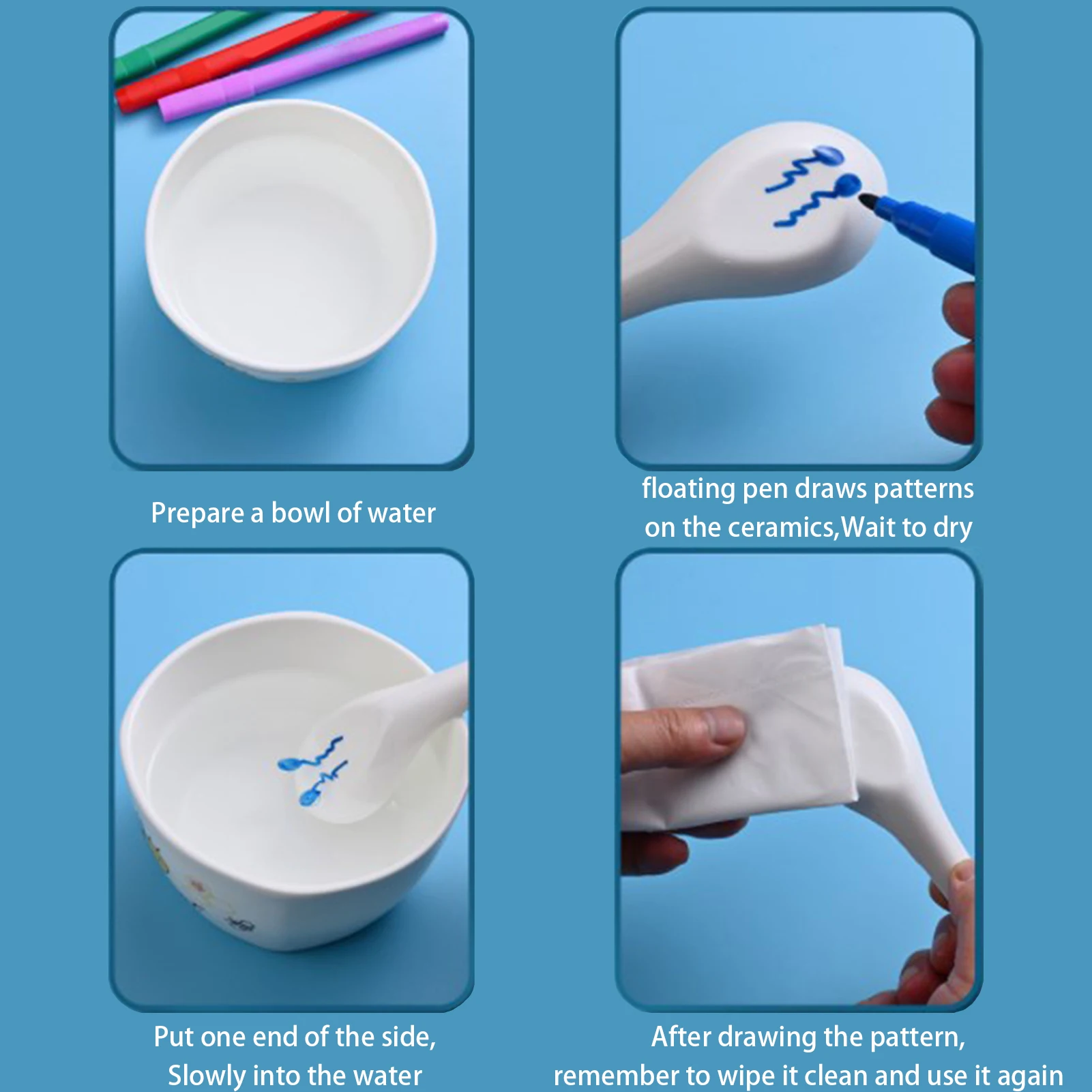 Prepare a bowl of water

floating pen draws patterns on the ceramics,Wait to dry

Put one end of the side, Slowly into the water

After drawing the pattern, remember to wipe it clean and use it again