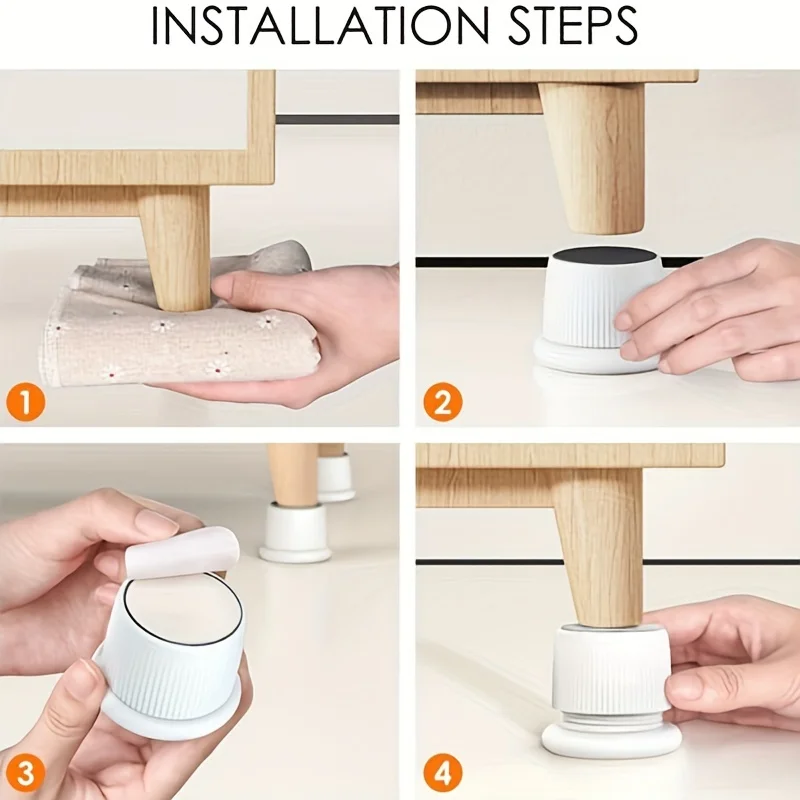 INSTALLATION STEPS

1

2

3

4