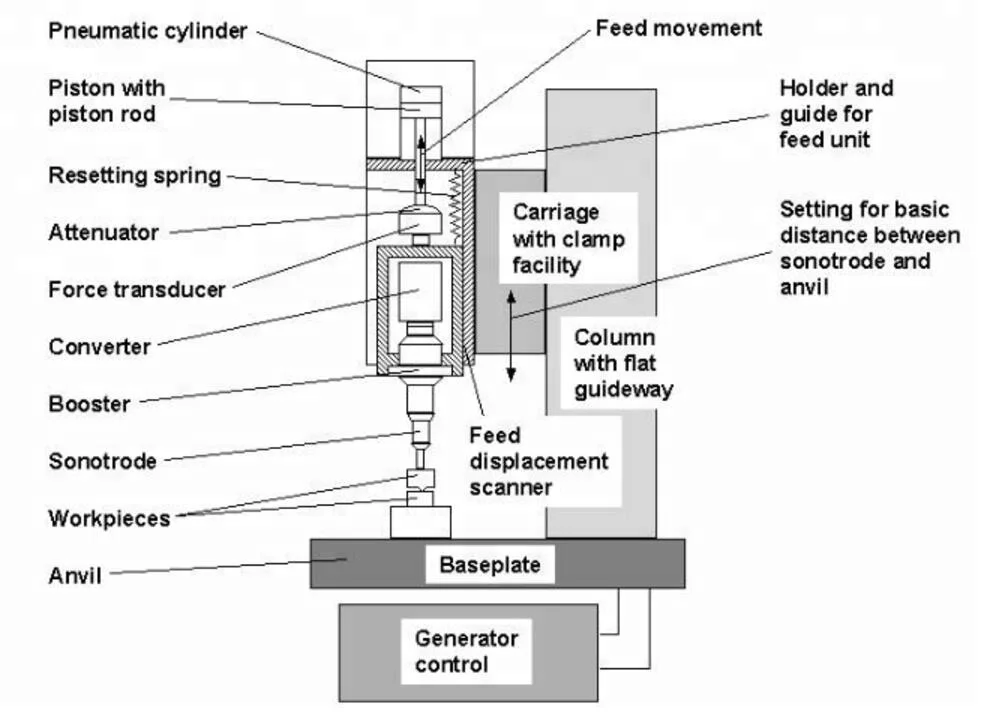 Pneumatic cylinder

Piston with piston rod

Resetting spring

Attenuator

Force transducer

Converter

Booster

Sonotrode

Workpieces

Anvil

Feed movement

Holder and guide for feed unit

Carriage with clamp facility

Setting for basic distance between sonotrode and anvil

Column with flat guideway

Feed displacement scanner

Baseplate

Generator control