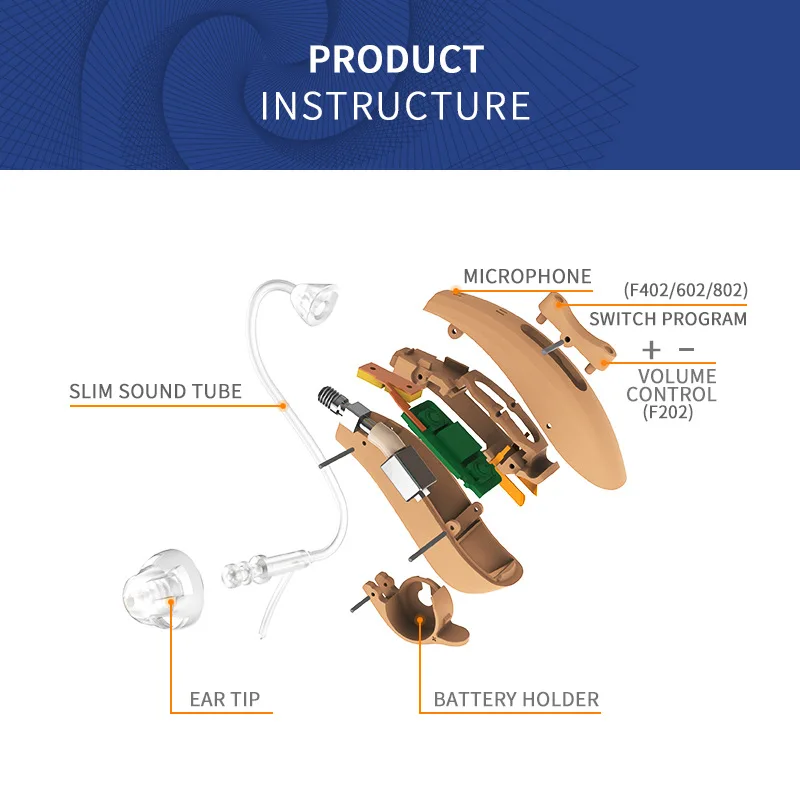 PRODUCT
INSTRUCTURE

MICROPHONE

(F402/602/802)
SWITCH PROGRAM

+ −
VOLUME
CONTROL
(F202)

SLIM SOUND TUBE

EAR TIP

BATTERY HOLDER