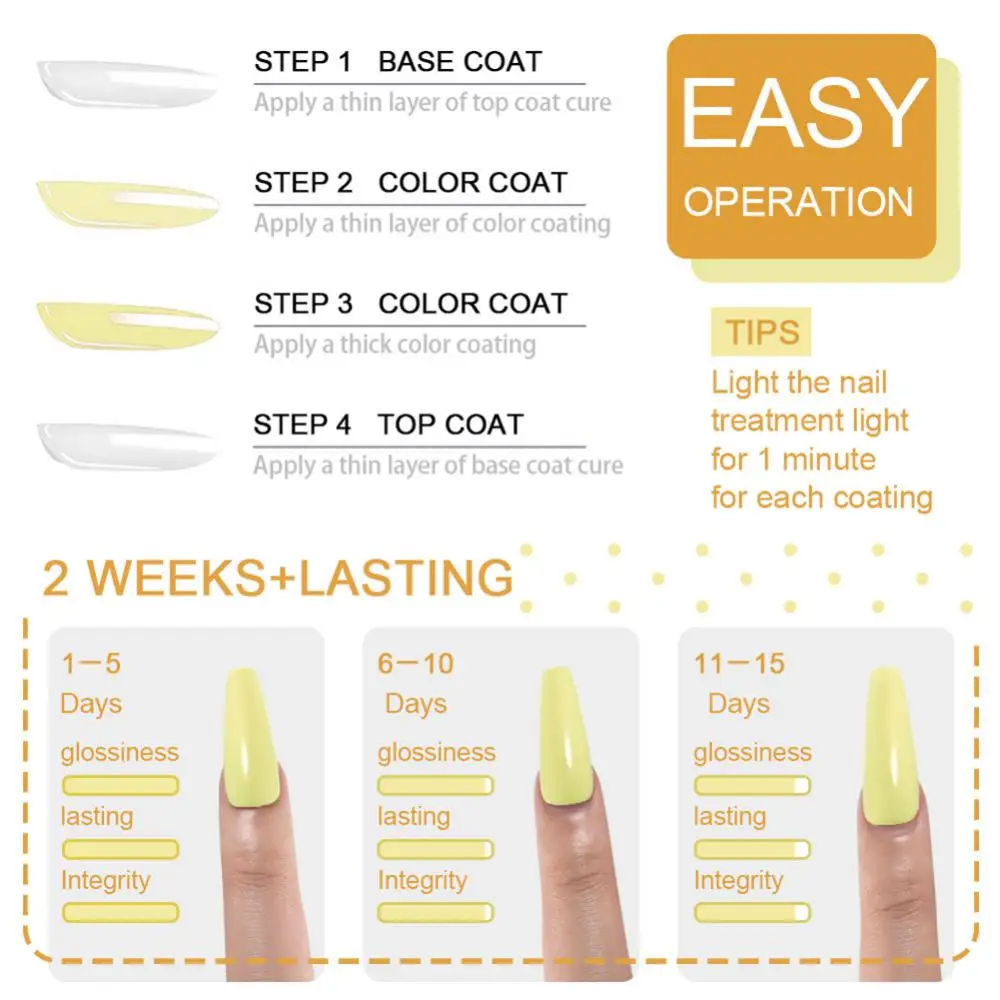 STEP 1 BASE COAT
Apply a thin layer of top coat cure

STEP 2 COLOR COAT
Apply a thin layer of color coating

STEP 3 COLOR COAT
Apply a thick color coating

STEP 4 TOP COAT
Apply a thin layer of base coat cure

EASY
OPERATION

TIPS
Light the nail treatment light for 1 minute for each coating

2 WEEKS+LASTING

1—5
Days
glossiness
lasting
Integrity

6—10
Days
glossiness
lasting
Integrity

11—15
Days
glossiness
lasting
Integrity