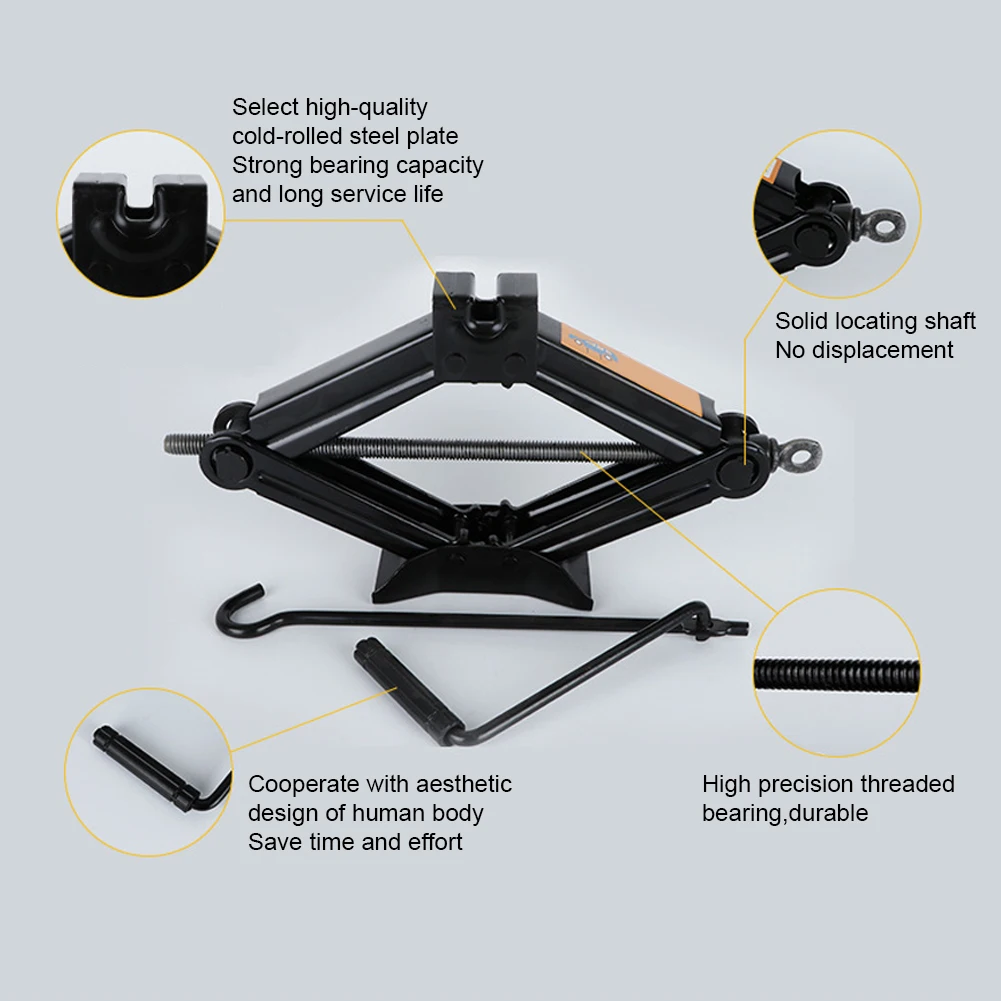 Select high-quality
cold-rolled steel plate
Strong bearing capacity
and long service life

Solid locating shaft
No displacement

Cooperate with aesthetic
design of human body
Save time and effort

High precision threaded
bearing,durable