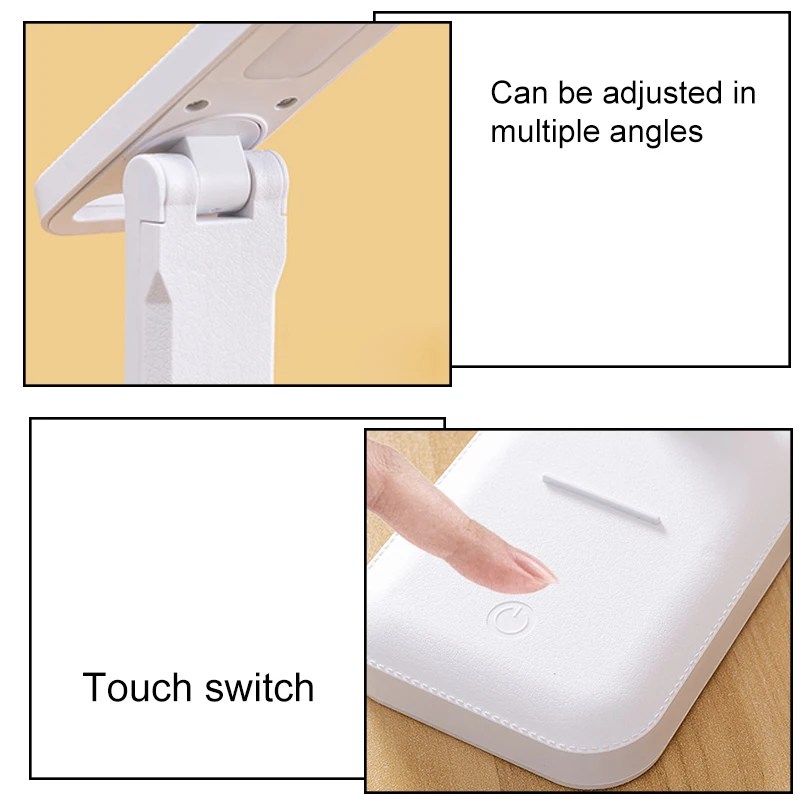 Can be adjusted in multiple angles

Touch switch