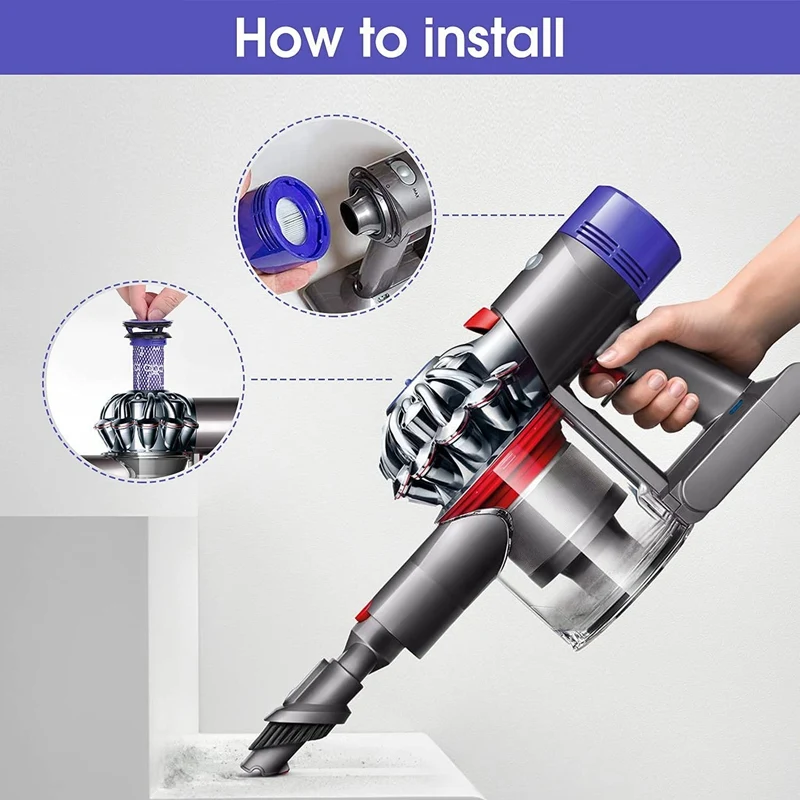 How to install