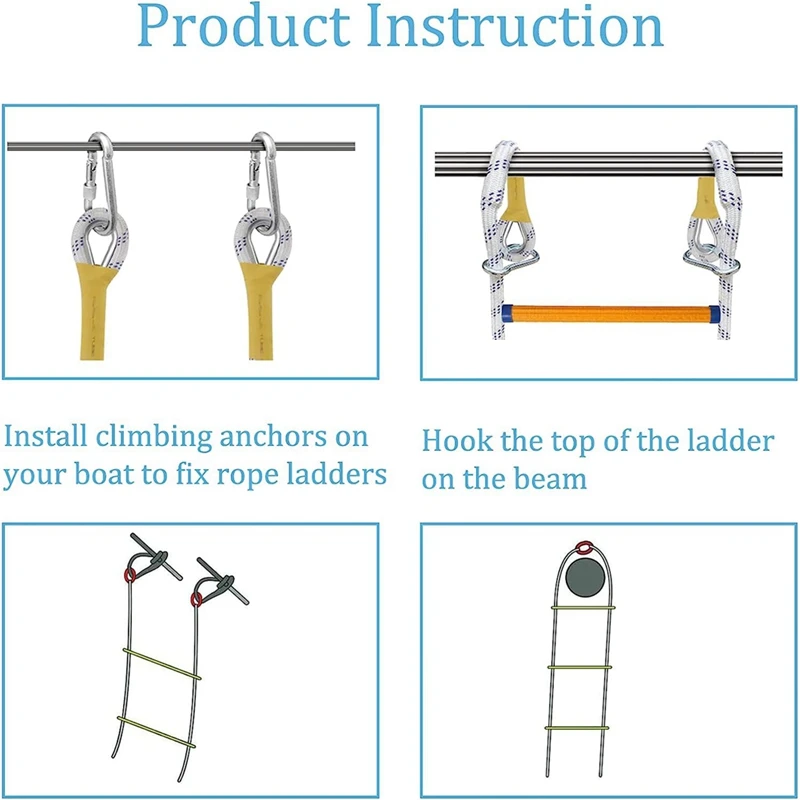 Product Instruction

Install climbing anchors on your boat to fix rope ladders

Hook the top of the ladder on the beam