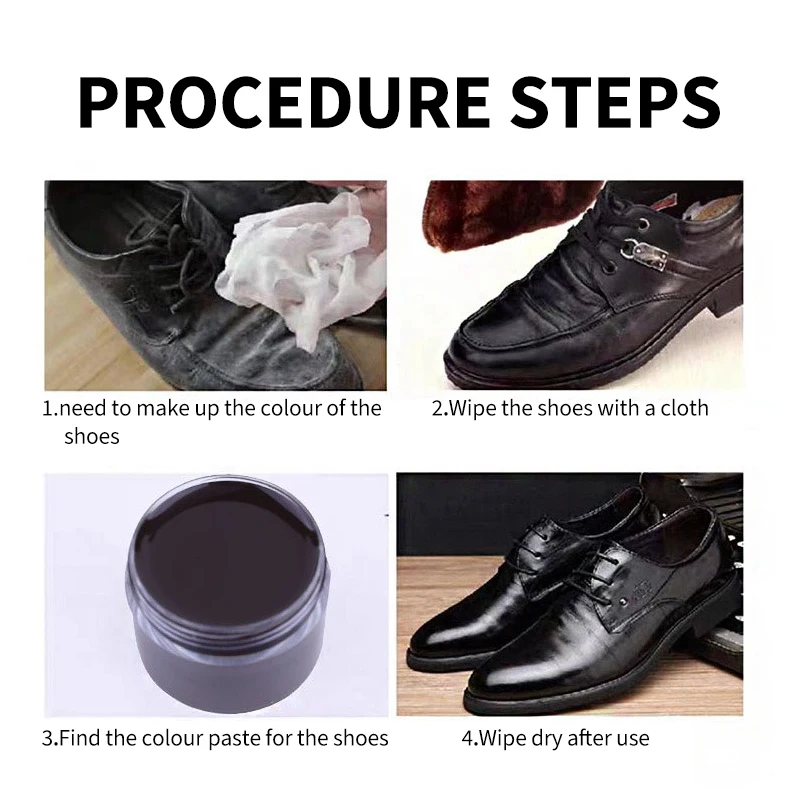 PROCEDURE STEPS

1.need to make up the colour of the shoes

2.Wipe the shoes with a cloth

3.Find the colour paste for the shoes

4.Wipe dry after use