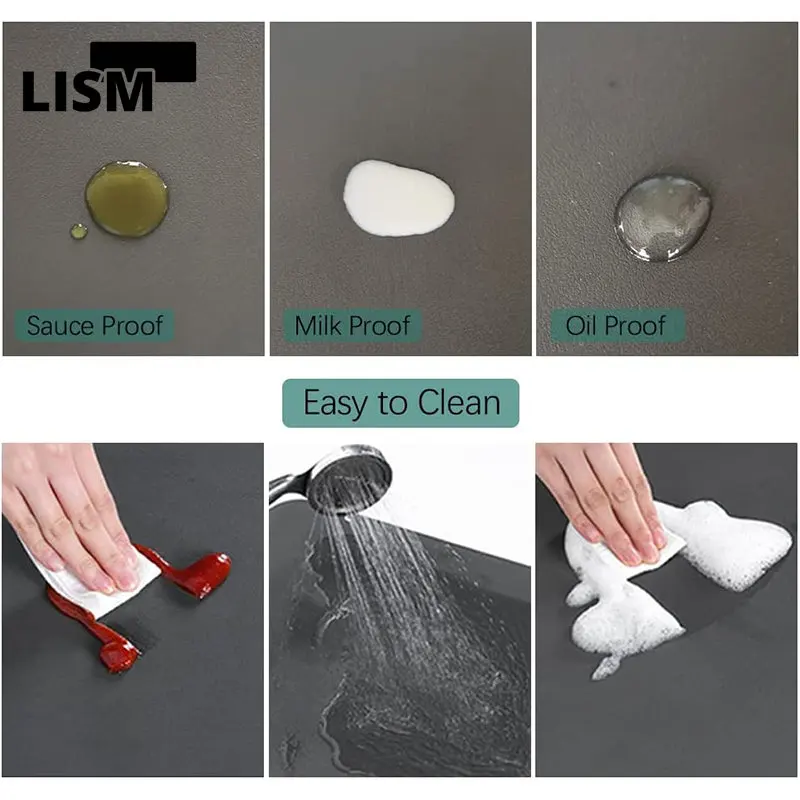 LISM

Sauce Proof

Milk Proof

Oil Proof

Easy to Clean