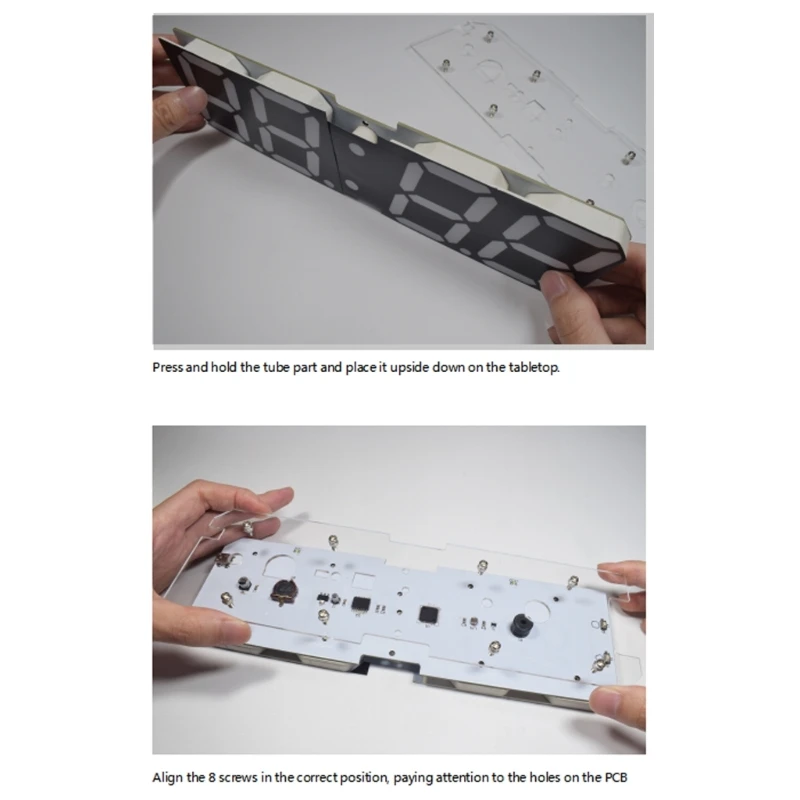 Press and hold the tube part and place it upside down on the tabletop.

Align the 8 screws in the correct position, paying attention to the holes on the PCB