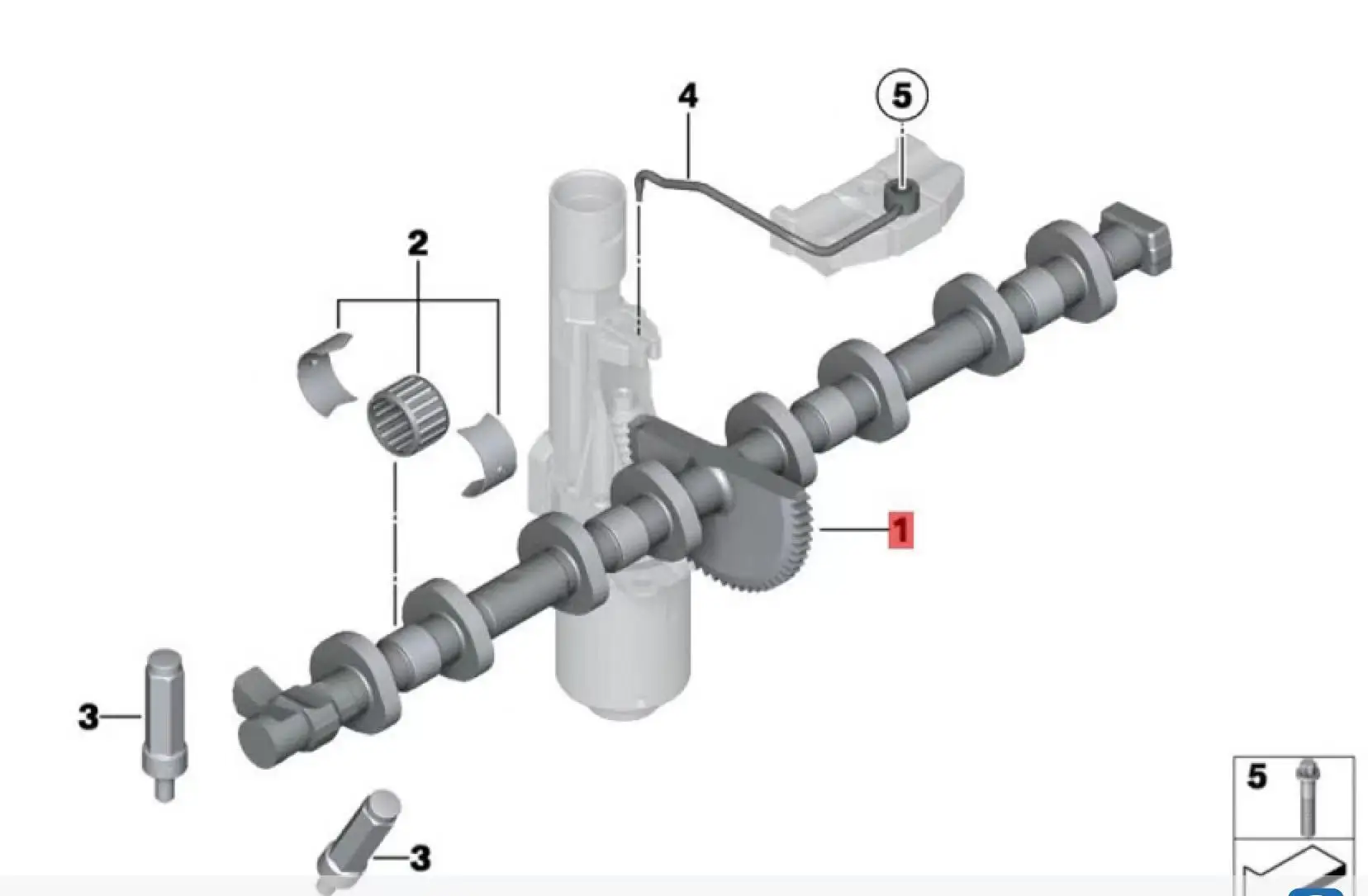 4
5
2
1
3
3
5