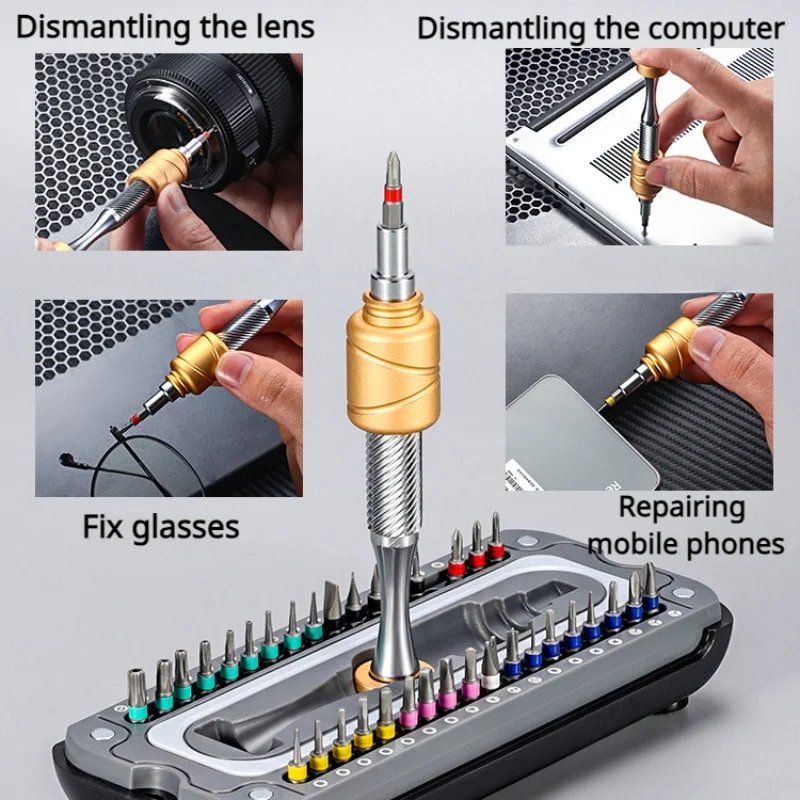 Dismantling the lens

Dismantling the computer

Fix glasses

Repairing mobile phones